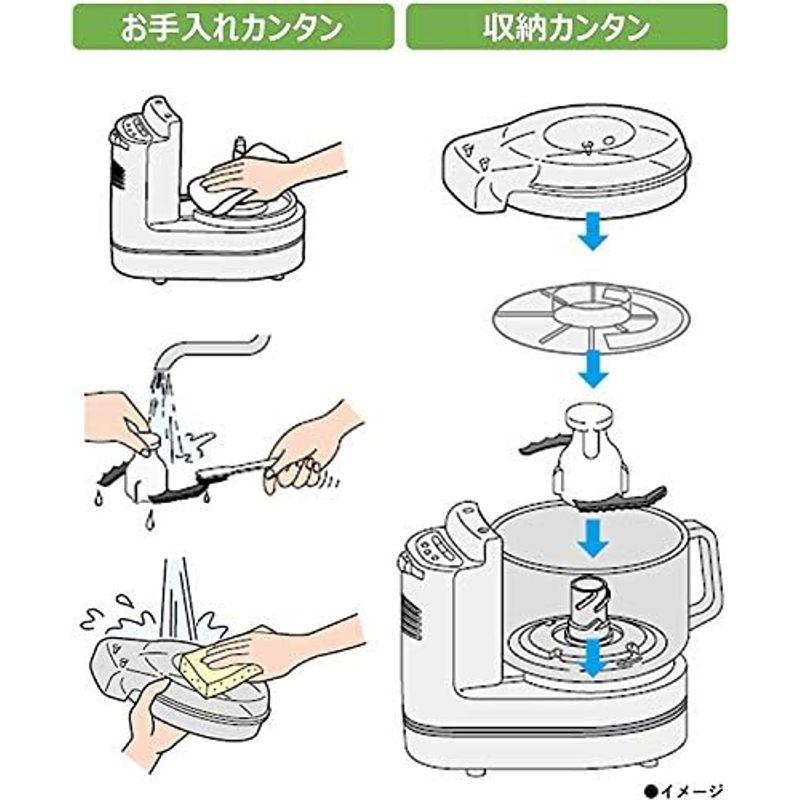 お手入れカンタン

収納カンタン

●イメージ