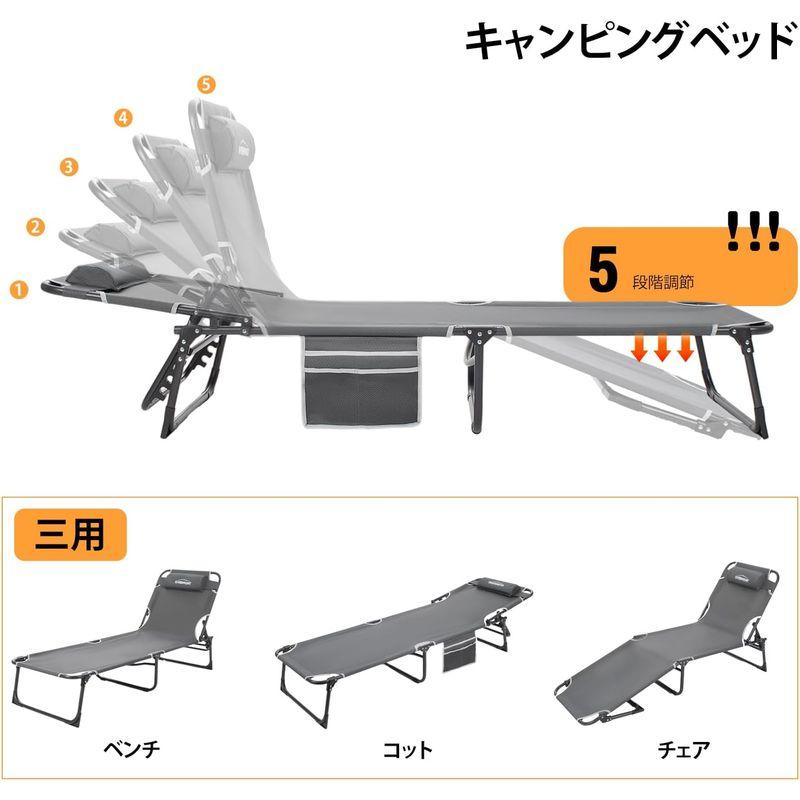 キャンピングベッド

5
4
3
2
1

!!!
5 段階調節

三用

ベンチ

コット

チェア