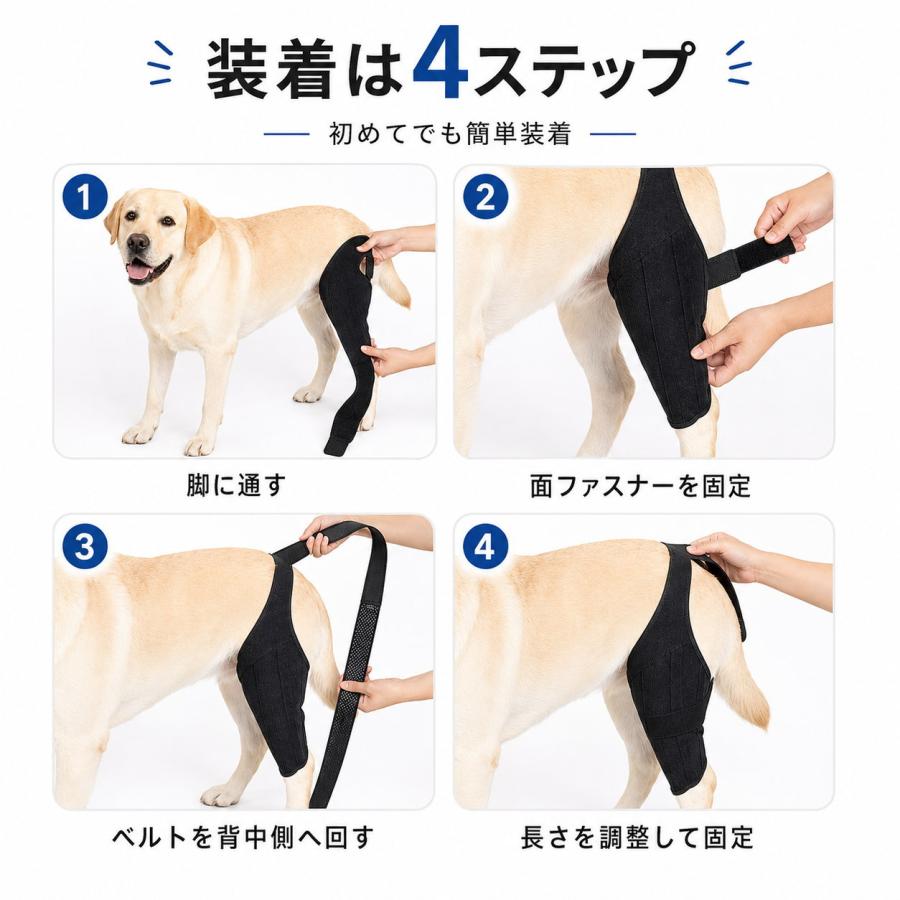 装着は4ステップ

初めてでも簡単装着

1

脚に通す

2

面ファスナーを固定

3

ベルトを背中側へ回す

4

長さを調整して固定