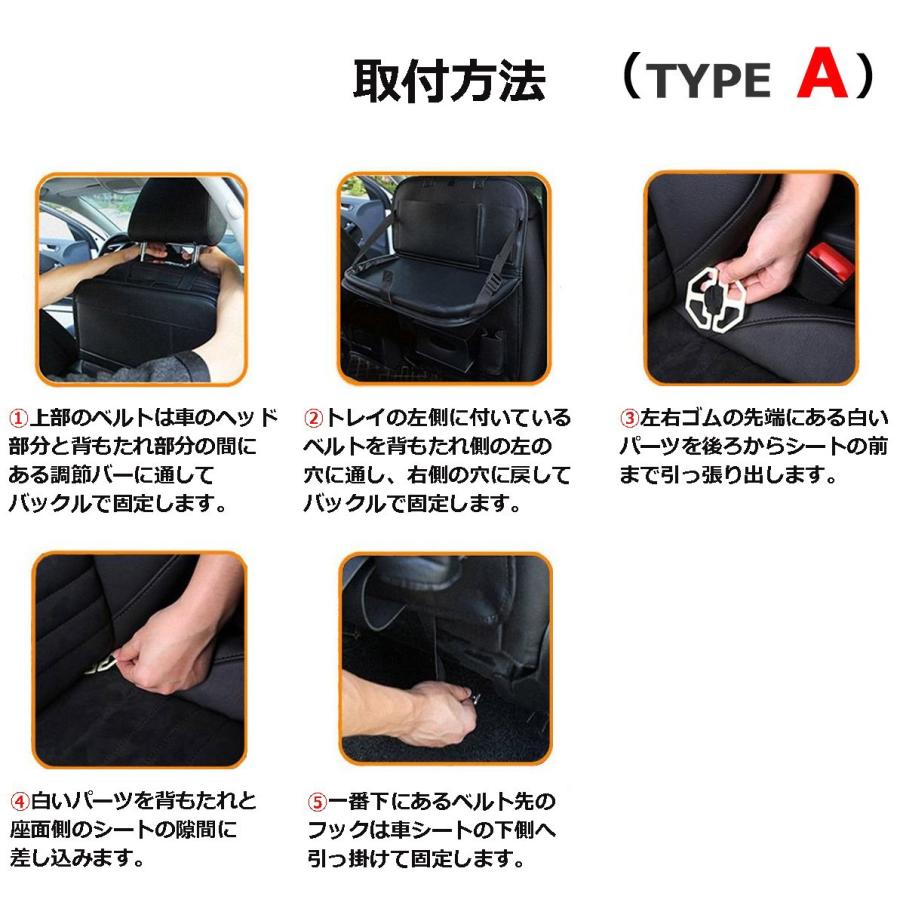 取付方法　（TYPE A）

①上部のベルトは車のヘッド部分と背もたれ部分の間にある調節バーに通してバックルで固定します。

②トレイの左側に付いているベルトを背もたれ側の左の穴に通し、右側の穴に戻してバックルで固定します。

③左右ゴムの先端にある白いパーツを後ろからシートの前まで引っ張り出します。

④白いパーツを背もたれと座面側のシートの隙間に差し込みます。

⑤一番下にあるベルト先のフックは車シートの下側へ引っ掛けて固定します。