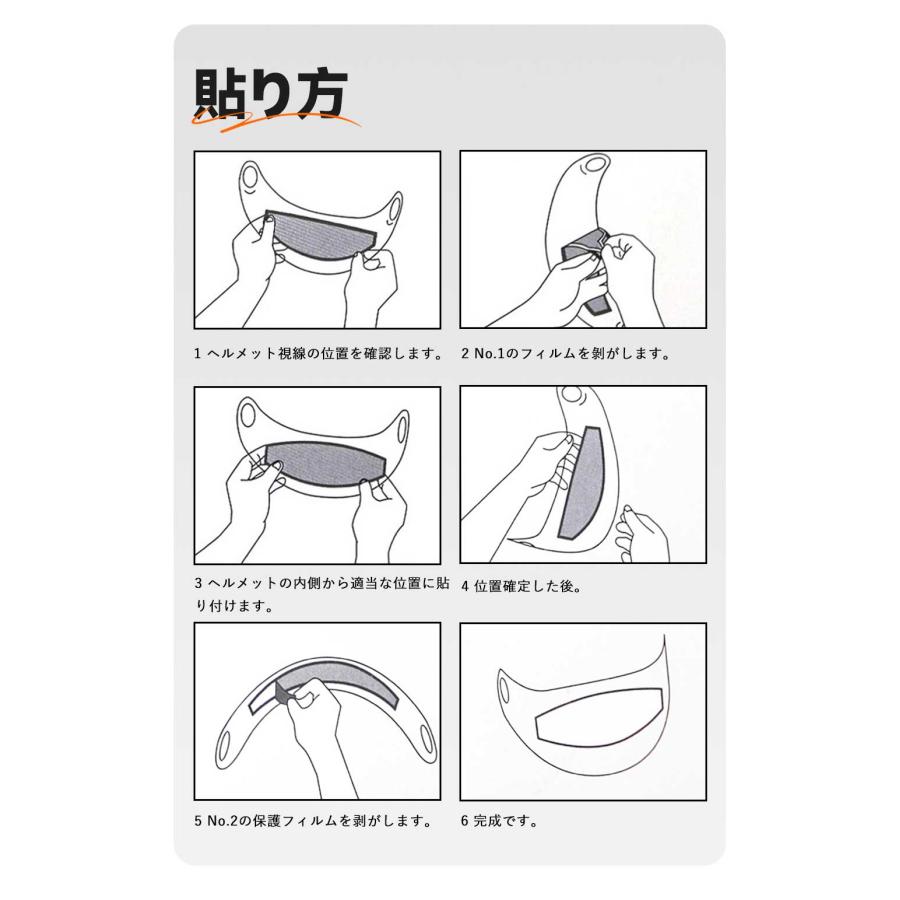 貼り方

1 ヘルメット視線の位置を確認します。

2 No.1のフィルムを剥がします。

3 ヘルメットの内側から適当な位置に貼り付けます。

4 位置確定した後。

5 No.2の保護フィルムを剥がします。

6 完成です。