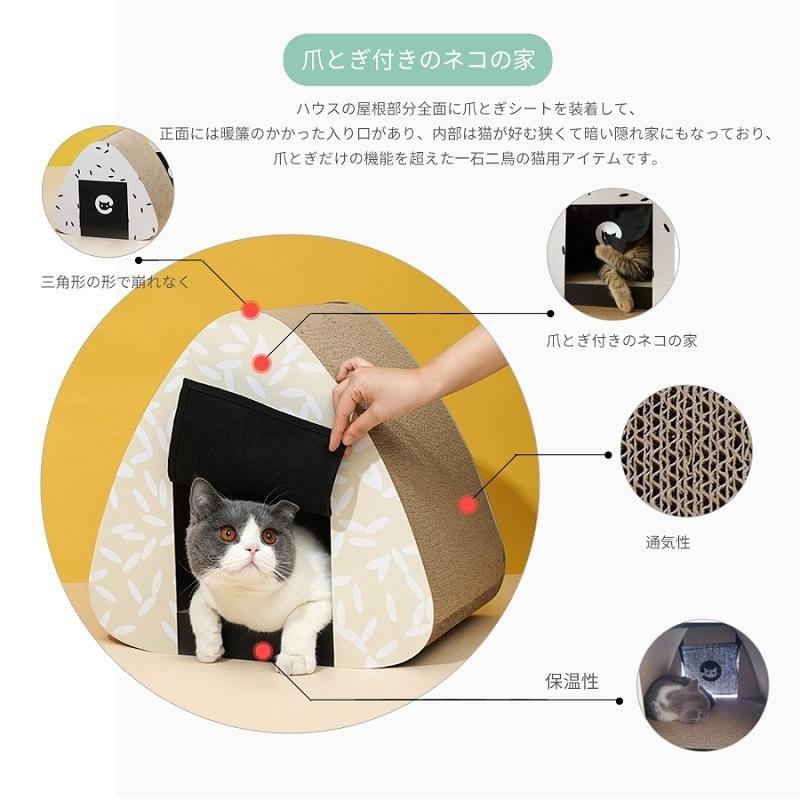 爪とぎ付きのネコの家

ハウスの屋根部分全面に爪とぎシートを装着して、
正面には暖簾のかかった入り口があり、内部は猫が好む狭くて暗い隠れ家にもなっており、
爪とぎだけの機能を超えた一石二鳥の猫用アイテムです。

三角形の形で崩れなく

爪とぎ付きのネコの家

通気性

保温性