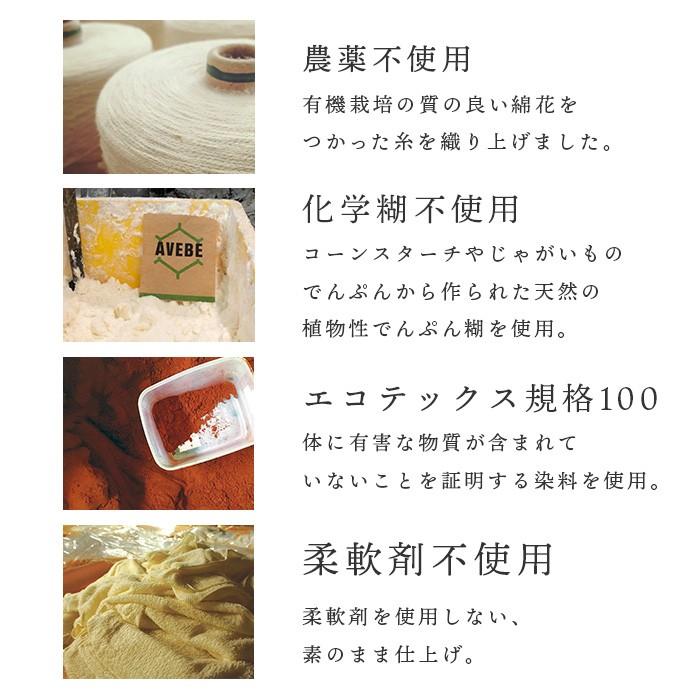 農薬不使用

有機栽培の質の良い綿花をつかった糸を織り上げました。

AVEBE

化学糊不使用

コーンスターチやじゃがいものでんぷんから作られた天然の植物性でんぷん糊を使用。

エコテックス規格100

体に有害な物質が含まれていないことを証明する染料を使用。

柔軟剤不使用

柔軟剤を使用しない、素のまま仕上げ。