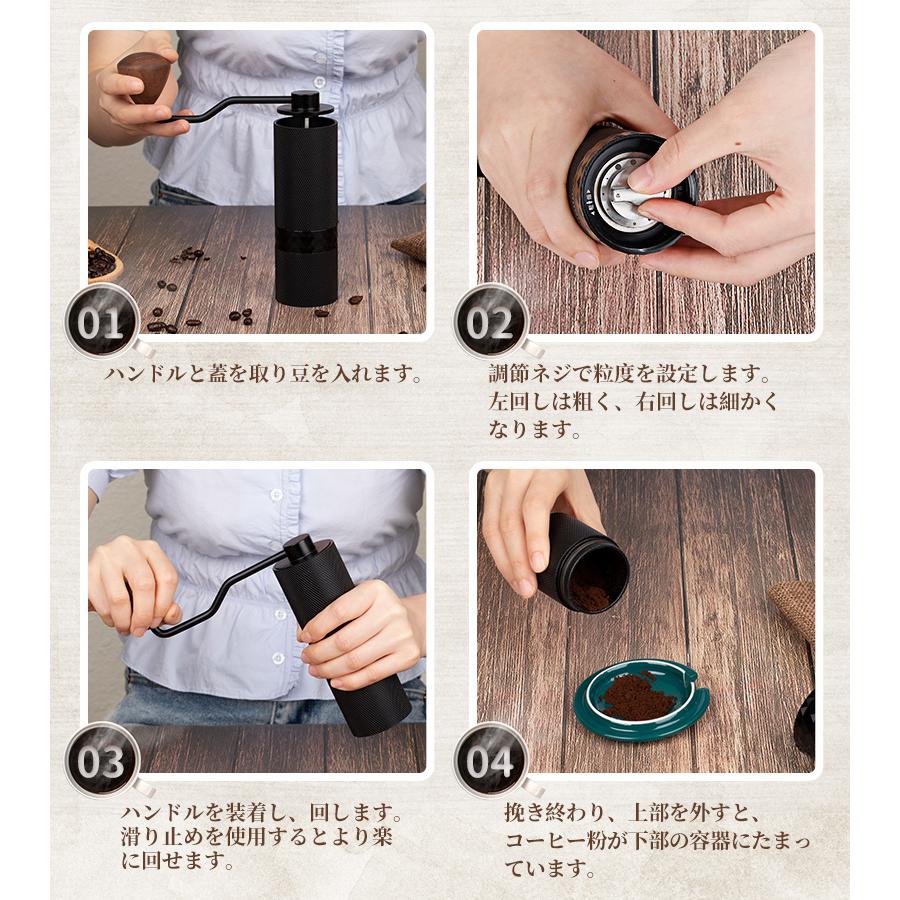 01

ハンドルと蓋を取り豆を入れます。

02

調節ネジで粒度を設定します。左回しは粗く、右回しは細かくなります。

03

ハンドルを装着し、回します。滑り止めを使用するとより楽に回せます。

04

挽き終わり、上部を外すと、コーヒー粉が下部の容器にたまっています。