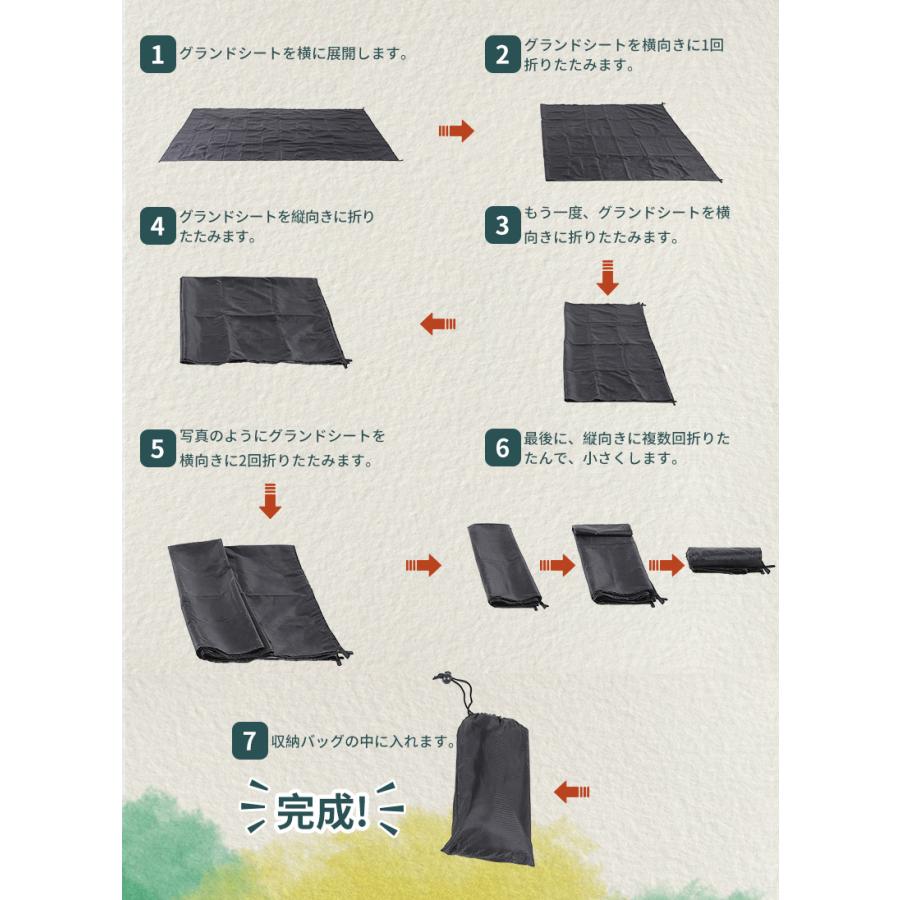 1 グランドシートを横に展開します。

2 グランドシートを横向きに1回折りたたみます。

4 グランドシートを縦向きに折りたたみます。

3 もう一度、グランドシートを横向きに折りたたみます。

5 写真のようにグランドシートを横向きに2回折りたたみます。

6 最後に、縦向きに複数回折りたたんで、小さくします。

7 収納バッグの中に入れます。

完成!