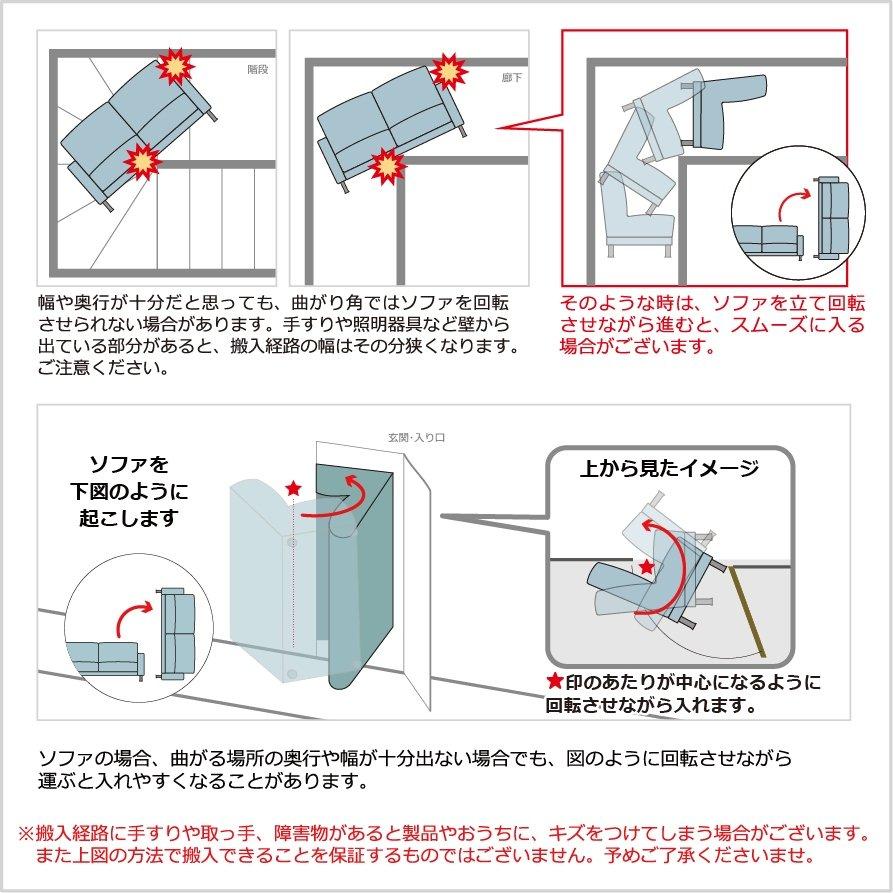 階段

廊下

幅や奥行が十分だと思っても、曲がり角ではソファを回転させられない場合があります。手すりや照明器具など壁から出ている部分があると、搬入経路の幅はその分狭くなります。ご注意ください。

そのような時は、ソファを立て回転させながら進むと、スムーズに入る場合がございます。

玄関・入り口

ソファを下図のように起こします

上から見たイメージ

★印のあたりが中心になるように回転させながら入れます。

ソファの場合、曲がる場所の奥行や幅が十分出ない場合でも、図のように回転させながら運ぶと入れやすくなることがあります。

※搬入経路に手すりや取っ手、障害物があると製品やおうちに、キズをつけてしまう場合がございます。また上図の方法で搬入できることを保証するものではございません。予めご了承くださいませ。