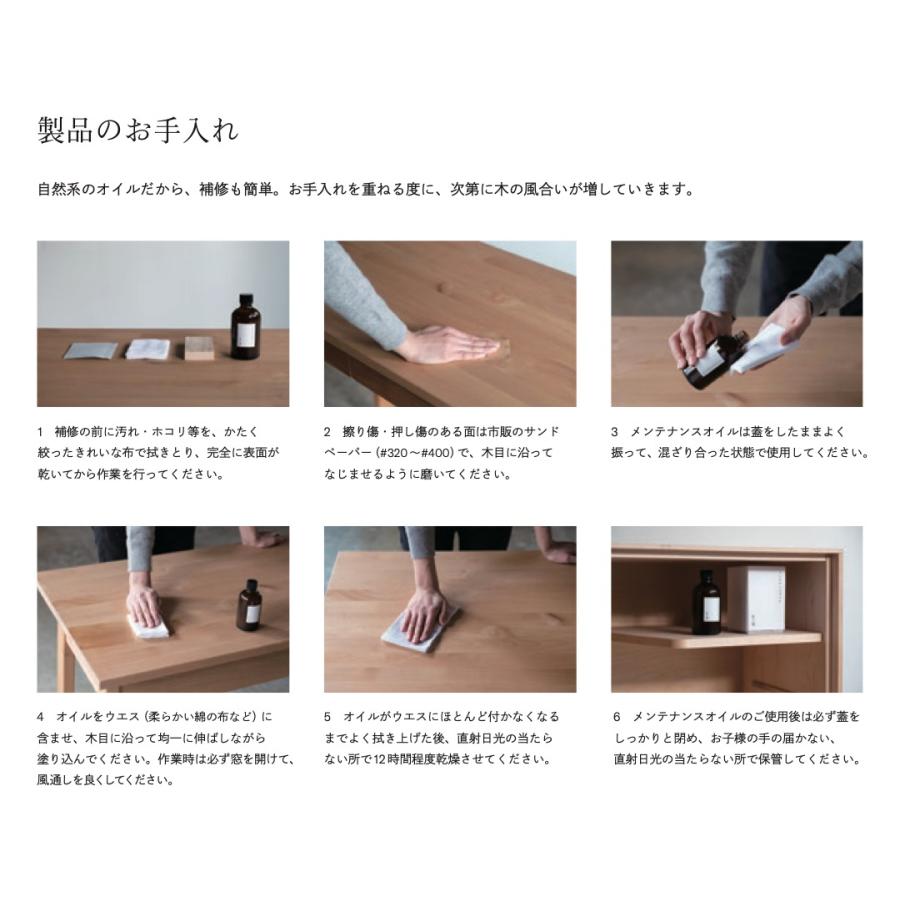 製品のお手入れ

自然系のオイルだから、補修も簡単。お手入れを重ねる度に、次第に木の風合いが増していきます。

1　補修の前に汚れ・ホコリ等を、かたく絞ったきれいな布で拭きとり、完全に表面が乾いてから作業を行ってください。

2　擦り傷・押し傷のある面は市販のサンドペーパー（#320～#400）で、木目に沿ってなじませるように磨いてください。

3　メンテナンスオイルは蓋をしたままよく振って、混ざり合った状態で使用してください。

4　オイルをウエス（柔らかい綿の布など）に含ませ、木目に沿って均一に伸ばしながら塗り込んでください。作業時は必ず窓を開けて、風通しを良くしてください。

5　オイルがウエスにほとんど付かなくなるまでよく拭き上げた後、直射日光の当たらない所で12時間程度乾燥させてください。

6　メンテナンスオイルのご使用後は必ず蓋をしっかりと閉め、お子様の手の届かない、直射日光の当たらない所で保管してください。