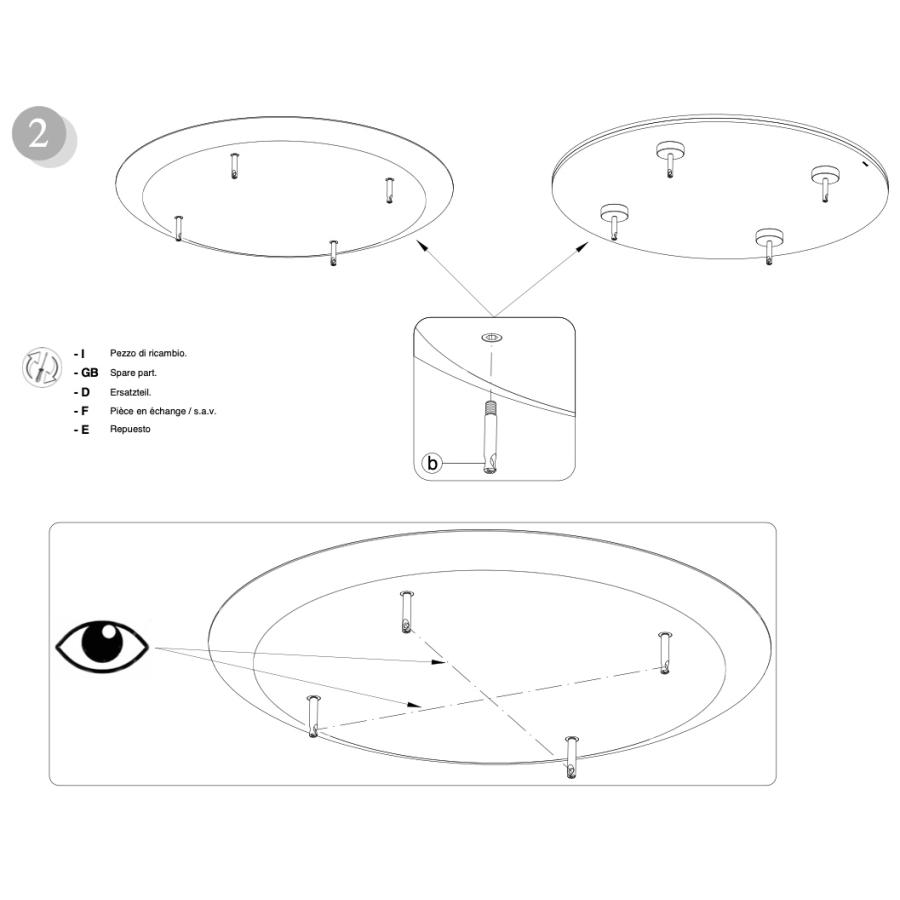 2

- I Pezzo di ricambio.
- GB Spare part.
- D Ersatzteil.
- F Pièce en échange / s.a.v.
- E Repuesto

b