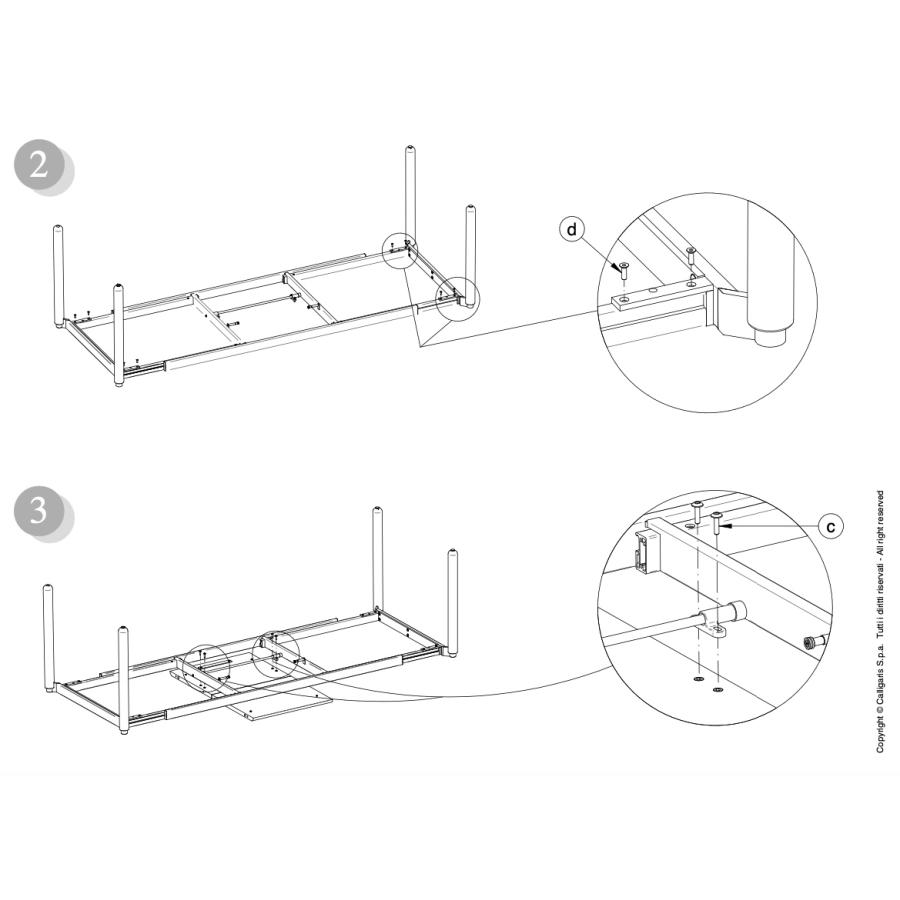 2

d

3

c

Copyright © Calligaris S.p.a. Tutti i diritti riservati - All right reserved