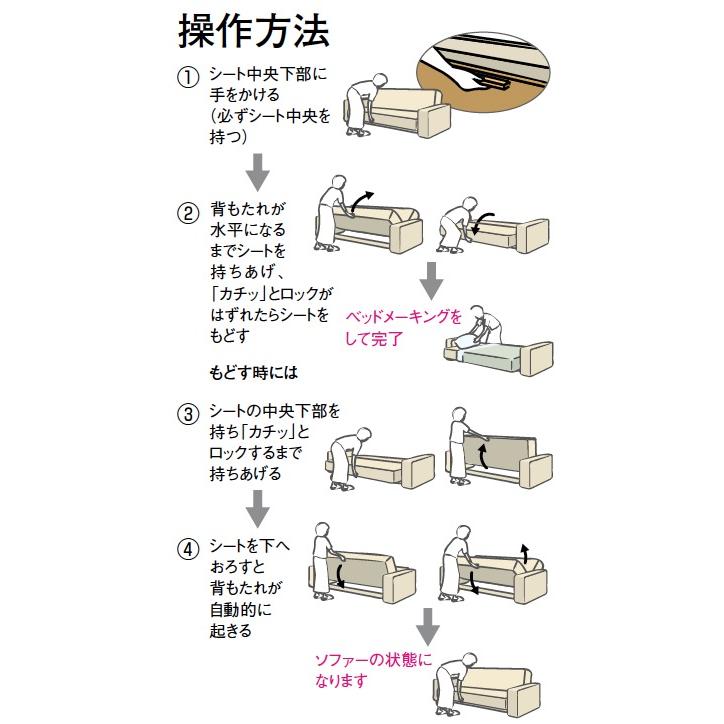 操作方法

① シート中央下部に手をかける（必ずシート中央を持つ）

② 背もたれが水平になるまでシートを持ちあげ、「カチッ」とロックがはずれたらシートをもどす

ベッドメーキングをして完了

もどす時には

③ シートの中央下部を持ち「カチッ」とロックするまで持ちあげる

④ シートを下へおろすと背もたれが自動的に起きる

ソファーの状態になります