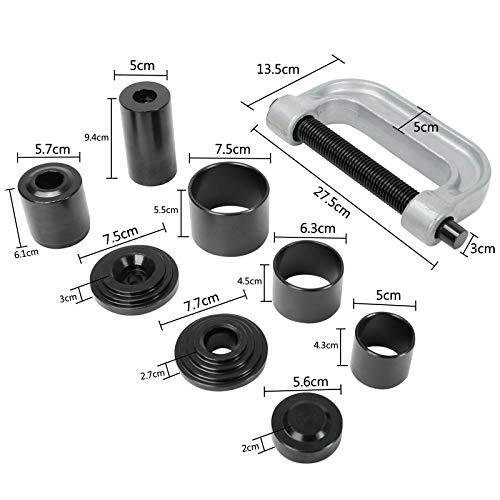 5cm
13.5cm
9.4cm
5cm
5.7cm
7.5cm
27.5cm
5.5cm
6.1cm
7.5cm
6.3cm
3cm
3cm
4.5cm
7.7cm
5cm
4.3cm
2.7cm
5.6cm
2cm