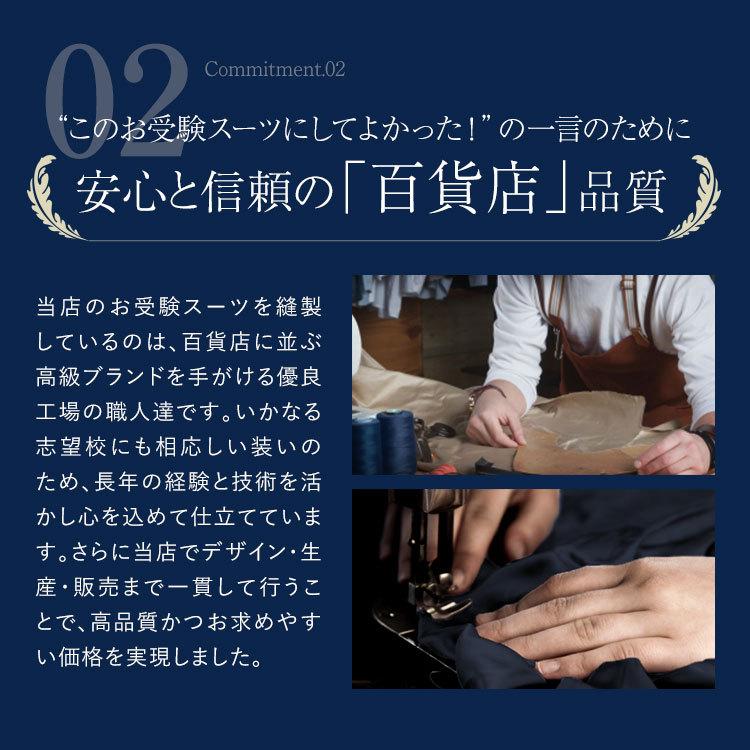 02 Commitment.02

“このお受験スーツにしてよかった！”の一言のために

安心と信頼の「百貨店」品質

当店のお受験スーツを縫製しているのは、百貨店に並ぶ高級ブランドを手がける優良工場の職人達です。いかなる志望校にも相応しい装いのため、長年の経験と技術を活かし心を込めて仕立てています。さらに当店でデザイン・生産・販売まで一貫して行うことで、高品質かつお求めやすい価格を実現しました。