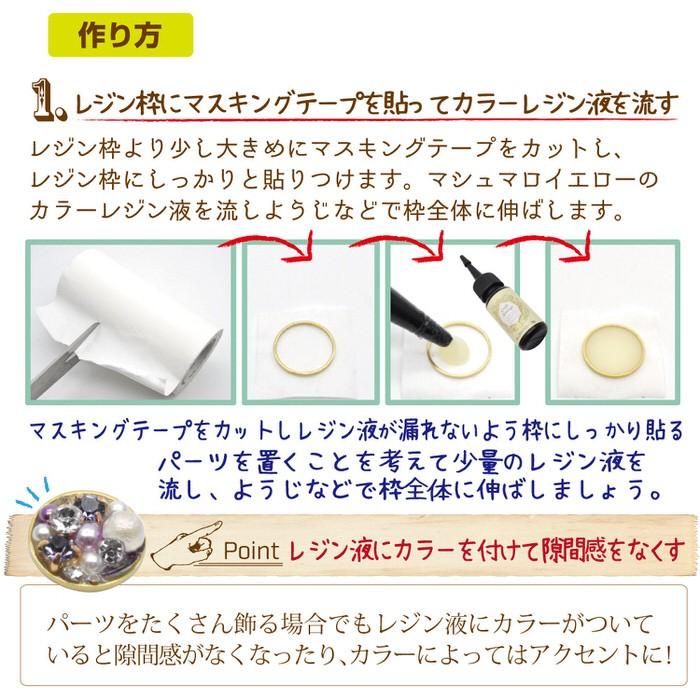 作り方

1. レジン枠にマスキングテープを貼ってカラーレジン液を流す

レジン枠より少し大きめにマスキングテープをカットし、レジン枠にしっかりと貼りつけます。マシュマロイエローのカラーレジン液を流しようじなどで枠全体に伸ばします。

マスキングテープをカットしレジン液が漏れないよう枠にしっかり貼る

パーツを置くことを考えて少量のレジン液を流し、ようじなどで枠全体に伸ばしましょう。

Point レジン液にカラーを付けて隙間感をなくす

パーツをたくさん飾る場合でもレジン液にカラーがついていると隙間感がなくなったり、カラーによってはアクセントに!