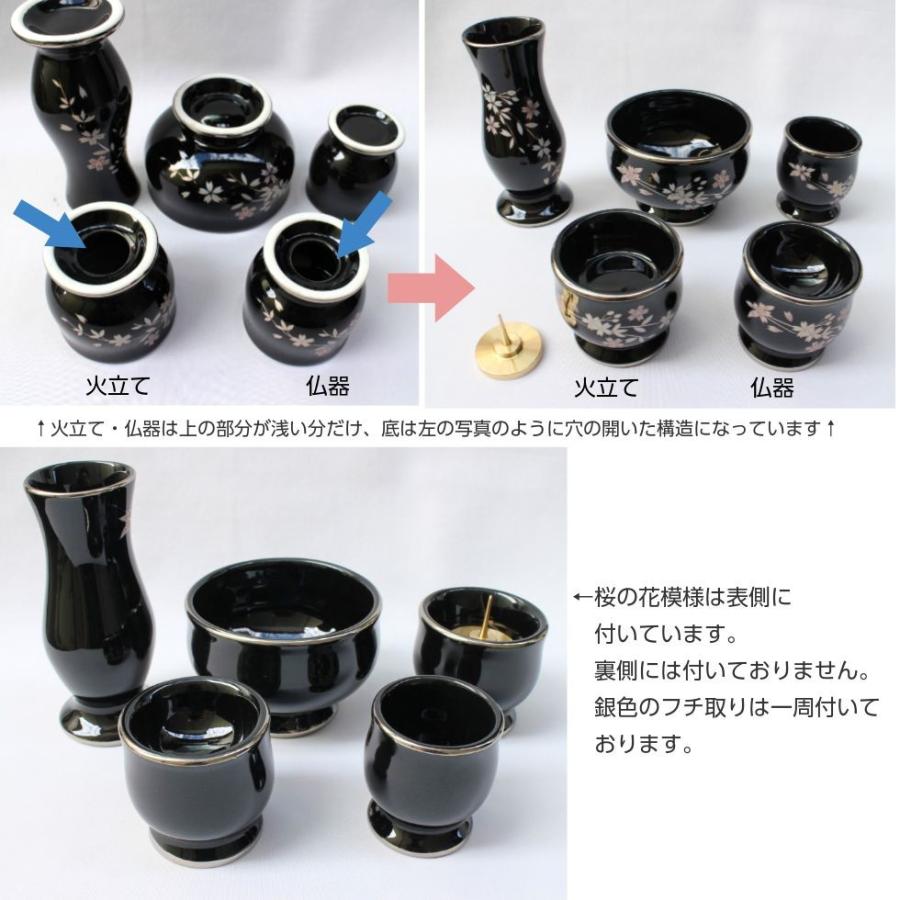 火立て　仏器

火立て　仏器

↑火立て・仏器は上の部分が浅い分だけ、底は左の写真のように穴の開いた構造になっています↑

←桜の花模様は表側に付いています。
裏側には付いておりません。
銀色のフチ取りは一周付いております。