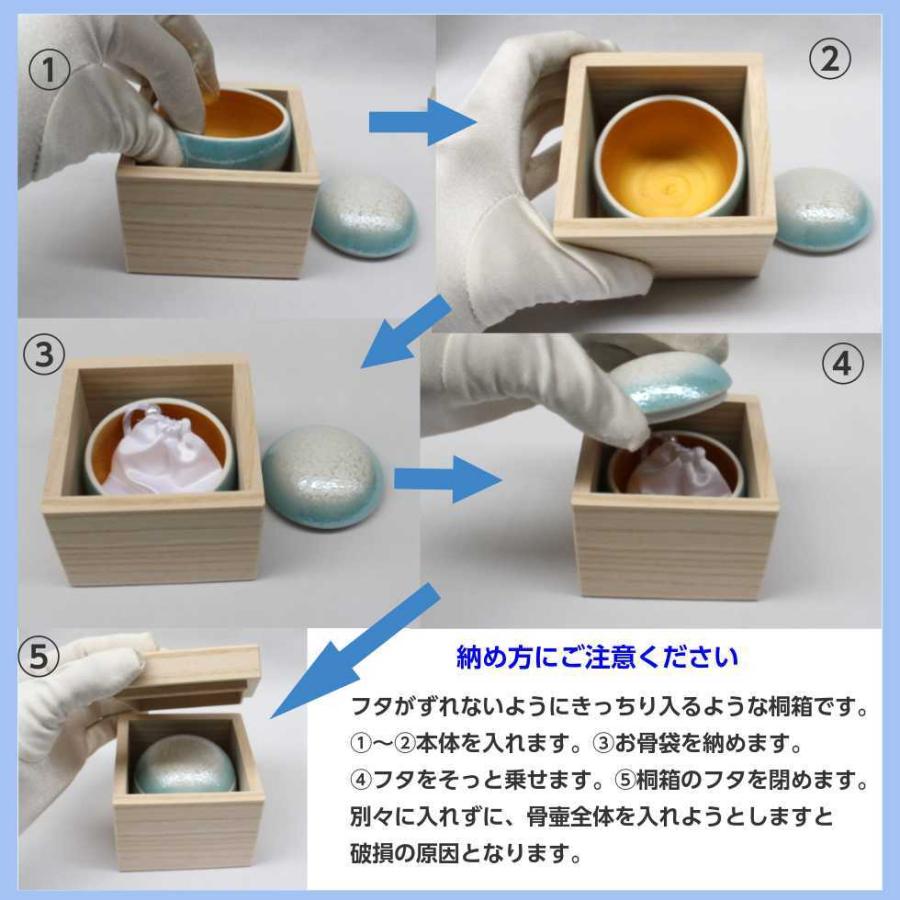 ①

②

③

④

⑤

納め方にご注意ください

フタがずれないようにきっちり入るような桐箱です。
①～②本体を入れます。③お骨袋を納めます。
④フタをそっと乗せます。⑤桐箱のフタを閉めます。
別々に入れずに、骨壷全体を入れようとしますと
破損の原因となります。