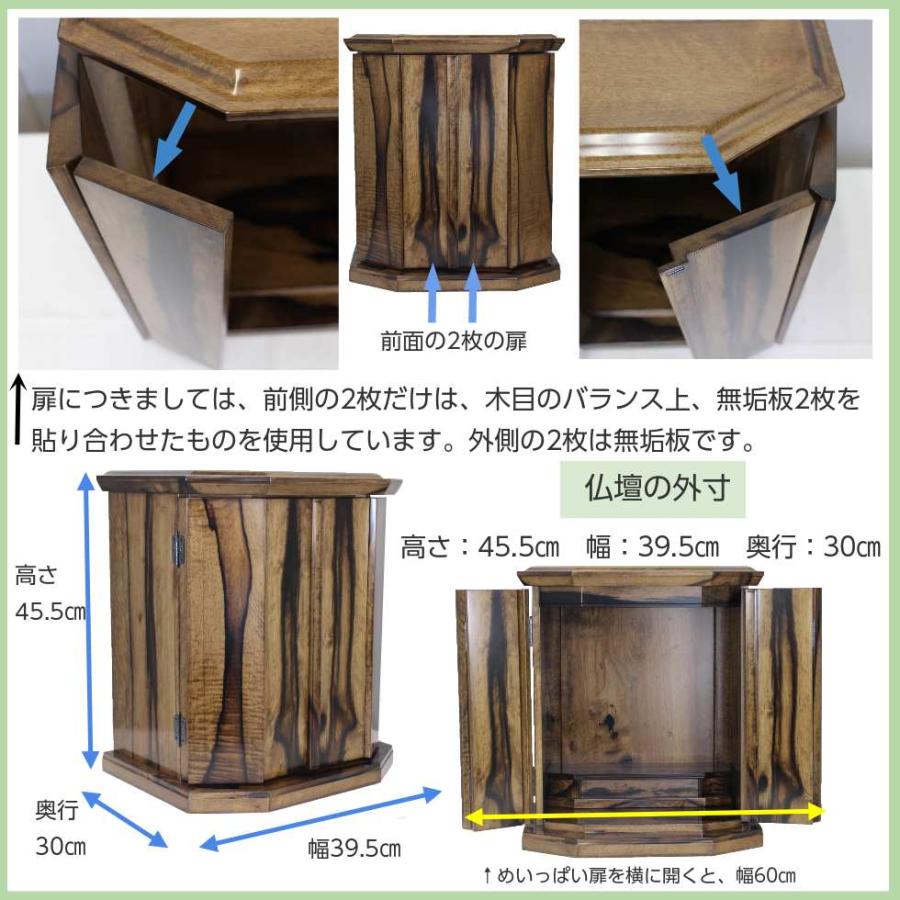 前面の2枚の扉

↑扉につきましては、前側の2枚だけは、木目のバランス上、無垢板2枚を貼り合わせたものを使用しています。外側の2枚は無垢板です。

仏壇の外寸

高さ：45.5㎝　幅：39.5㎝　奥行：30㎝

高さ
45.5㎝

奥行
30㎝

幅39.5㎝

↑めいっぱい扉を横に開くと、幅60㎝