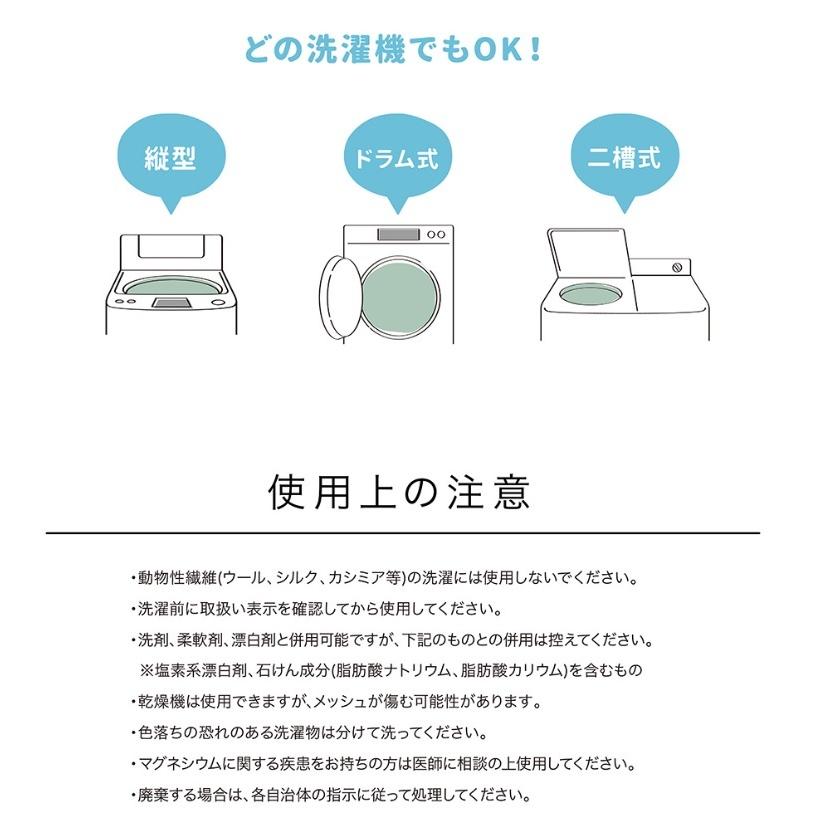 どの洗濯機でもOK！

縦型

ドラム式

二槽式

使用上の注意

・動物性繊維(ウール、シルク、カシミア等)の洗濯には使用しないでください。

・洗濯前に取扱い表示を確認してから使用してください。

・洗剤、柔軟剤、漂白剤と併用可能ですが、下記のものとの併用は控えてください。
※塩素系漂白剤、石けん成分(脂肪酸ナトリウム、脂肪酸カリウム)を含むもの

・乾燥機は使用できますが、メッシュが傷む可能性があります。

・色落ちの恐れのある洗濯物は分けて洗ってください。

・マグネシウムに関する疾患をお持ちの方は医師に相談の上使用してください。

・廃棄する場合は、各自治体の指示に従って処理してください。