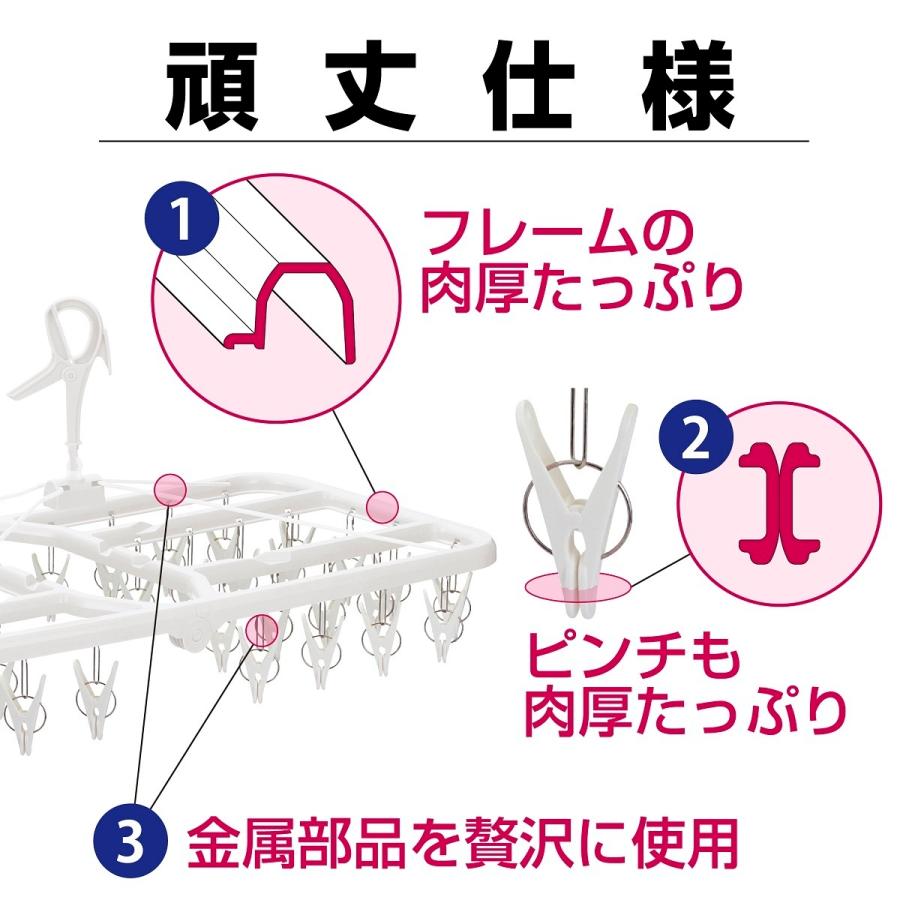 頑丈仕様

1 フレームの肉厚たっぷり

2 ピンチも肉厚たっぷり

3 金属部品を贅沢に使用