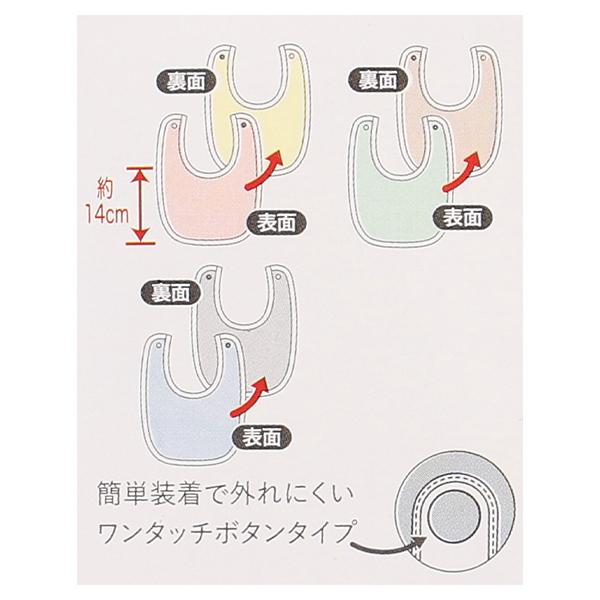 裏面

約
14cm

表面

裏面

表面

裏面

表面

簡単装着で外れにくい
ワンタッチボタンタイプ