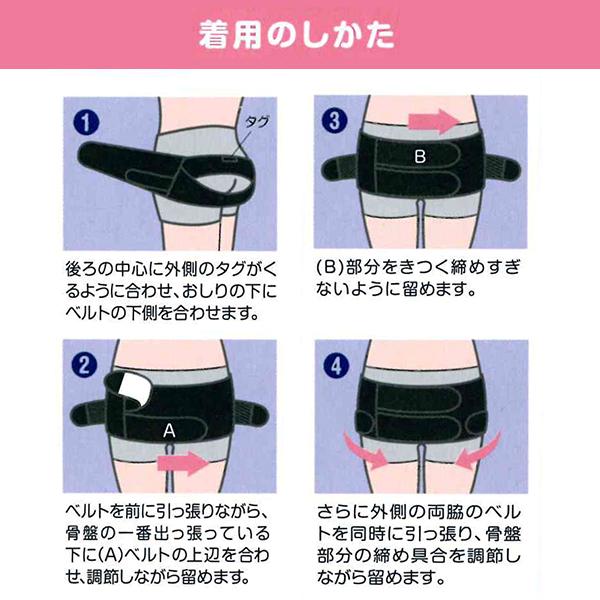 着用のしかた

1

タグ

後ろの中心に外側のタグがくるように合わせ、おしりの下にベルトの下側を合わせます。

2

A

ベルトを前に引っ張りながら、骨盤の一番出っ張っている下に(A)ベルトの上辺を合わせ、調節しながら留めます。

3

B

(B)部分をきつく締めすぎないように留めます。

4

さらに外側の両脇のベルトを同時に引っ張り、骨盤部分の締め具合を調節しながら留めます。