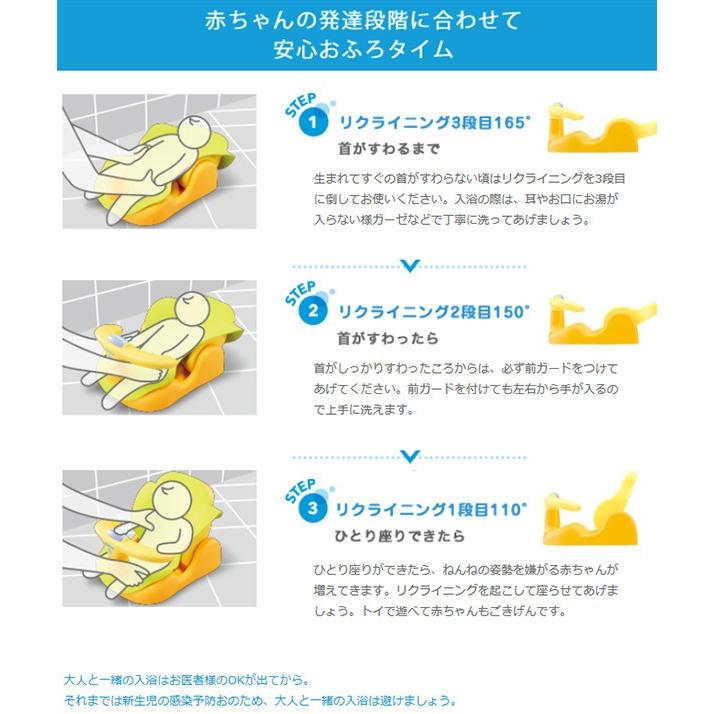 赤ちゃんの発達段階に合わせて
安心おふろタイム

STEP 1 リクライニング3段目165°
首がすわるまで

生まれてすぐの首がすわらない頃はリクライニングを3段目に倒してお使いください。入浴の際は、耳やお口にお湯が入らない様ガーゼなどで丁寧に洗ってあげましょう。

STEP 2 リクライニング2段目150°
首がすわったら

首がしっかりすわったころからは、必ず前ガードをつけてあげてください。前ガードを付けても左右から手が入るので上手に洗えます。

STEP 3 リクライニング1段目110°
ひとり座りできたら

ひとり座りができたら、ねんねの姿勢を嫌がる赤ちゃんが増えてきます。リクライニングを起こして座らせてあげましょう。トイで遊べて赤ちゃんもごきげんです。

大人と一緒の入浴はお医者様のOKが出てから。
それまでは新生児の感染予防のため、大人と一緒の入浴は避けましょう。