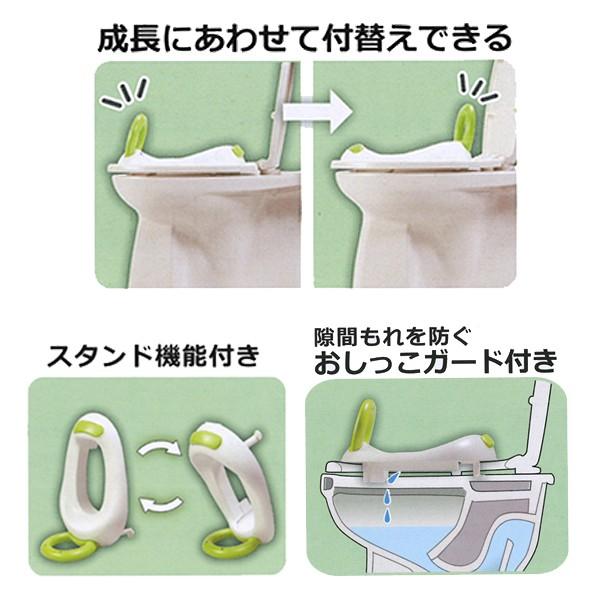 成長にあわせて付替えできる

スタンド機能付き

隙間もれを防ぐ
おしっこガード付き