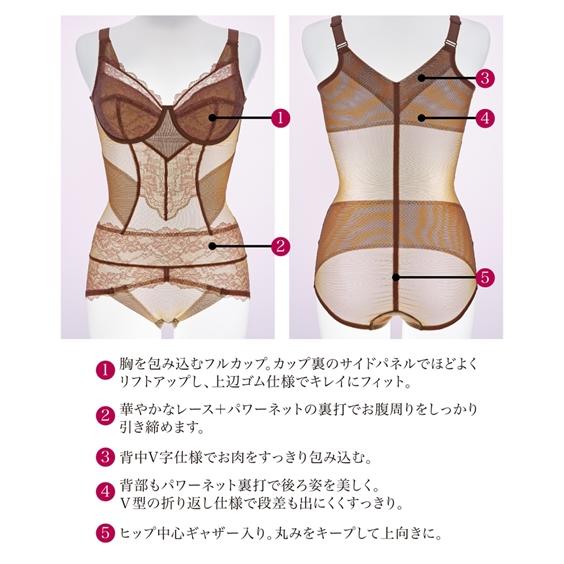 1

2

3

4

5

1 胸を包み込むフルカップ。カップ裏のサイドパネルでほどよくリフトアップし、上辺ゴム仕様でキレイにフィット。

2 華やかなレース＋パワーネットの裏打でお腹周りをしっかり引き締めます。

3 背中V字仕様でお肉をすっきり包み込む。

4 背部もパワーネット裏打で後ろ姿を美しく。V型の折り返し仕様で段差も出にくくすっきり。

5 ヒップ中心ギャザー入り。丸みをキープして上向きに。