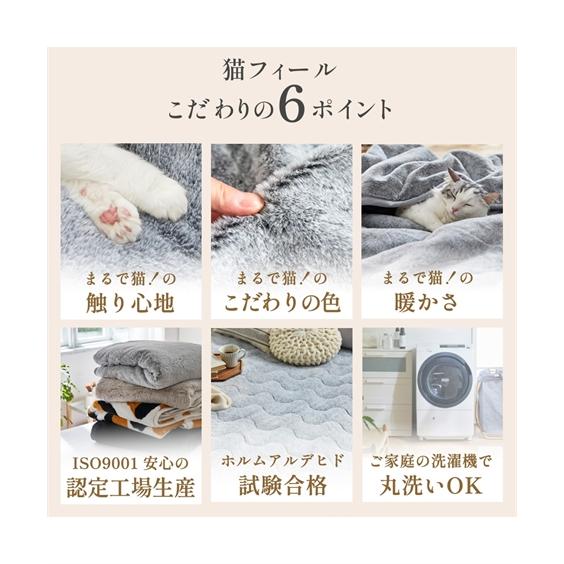 猫フィール
こだわりの6ポイント

まるで猫！の
触り心地

まるで猫！の
こだわりの色

まるで猫！の
暖かさ

ISO9001 安心の
認定工場生産

ホルムアルデヒド
試験合格

ご家庭の洗濯機で
丸洗いOK