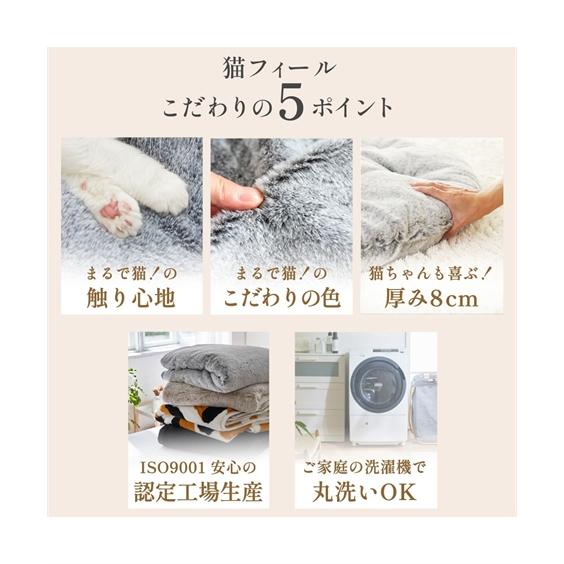 猫フィール
こだわりの5ポイント

まるで猫！の
触り心地

まるで猫！の
こだわりの色

猫ちゃんも喜ぶ！
厚み8cm

ISO9001 安心の
認定工場生産

ご家庭の洗濯機で
丸洗いOK