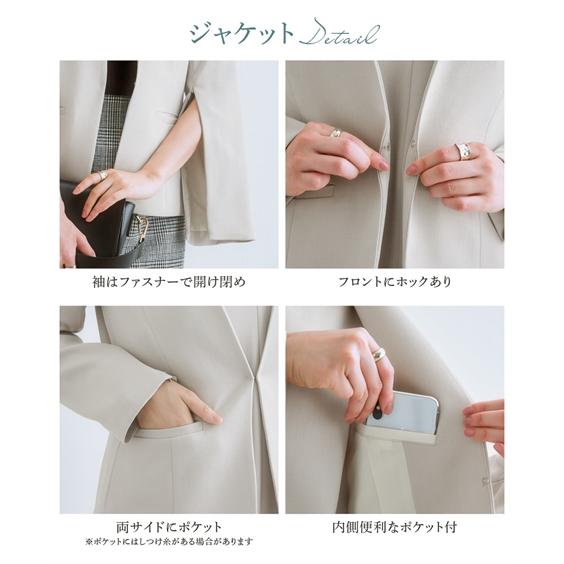 ジャケット Detail

袖はファスナーで開け閉め

フロントにホックあり

両サイドにポケット
※ポケットにはしつけ糸がある場合があります

内側便利なポケット付