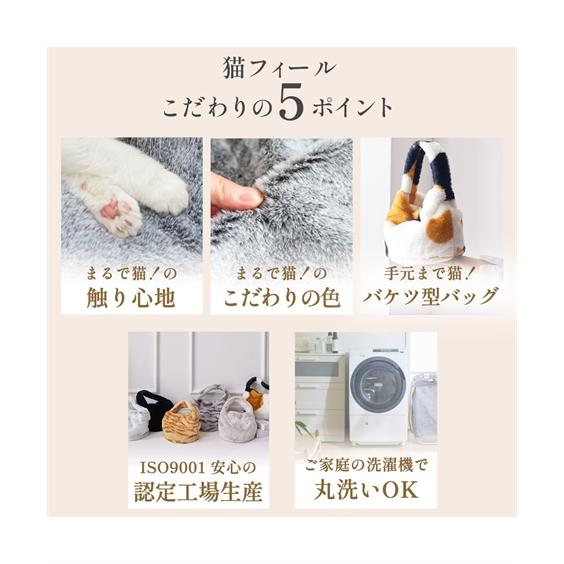 猫フィール
こだわりの5ポイント

まるで猫！の
触り心地

まるで猫！の
こだわりの色

手元まで猫！
バケツ型バッグ

ISO9001 安心の
認定工場生産

ご家庭の洗濯機で
丸洗いOK