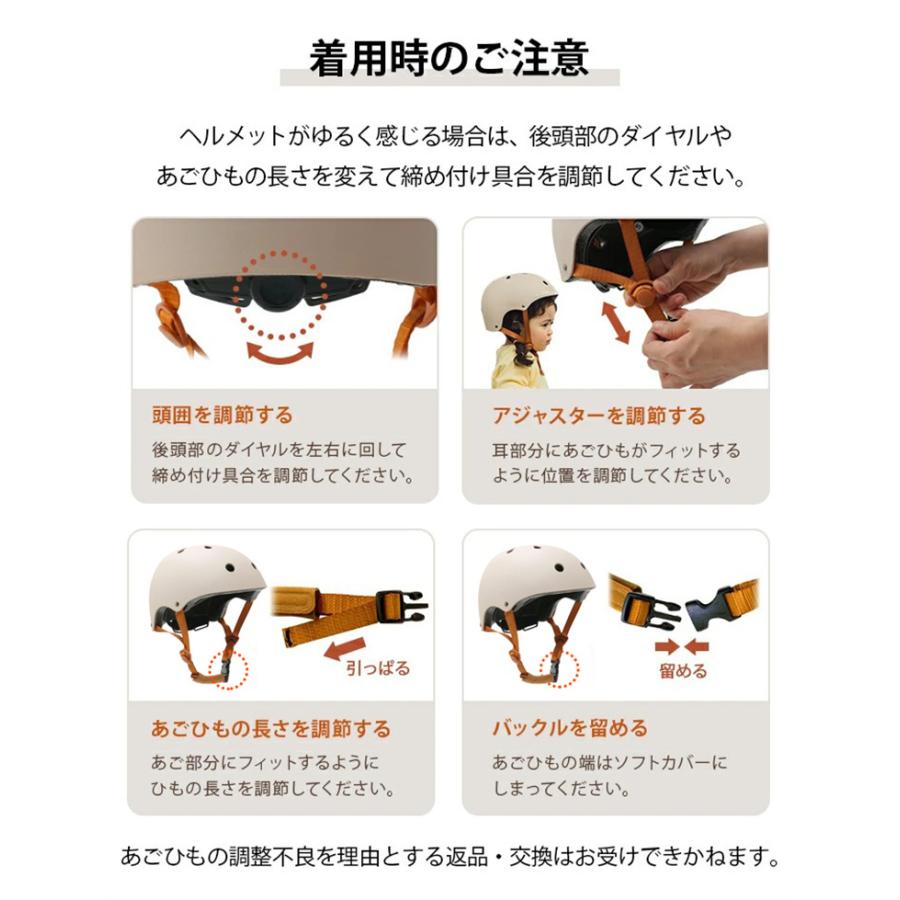 着用時のご注意

ヘルメットがゆるく感じる場合は、後頭部のダイヤルやあごひもの長さを変えて締め付け具合を調節してください。

頭囲を調節する

後頭部のダイヤルを左右に回して締め付け具合を調節してください。

アジャスターを調節する

耳部分にあごひもがフィットするように位置を調節してください。

引っぱる

あごひもの長さを調節する

あご部分にフィットするようにひもの長さを調節してください。

留める

バックルを留める

あごひもの端はソフトカバーにしまってください。

あごひもの調整不良を理由とする返品・交換はお受けできかねます。