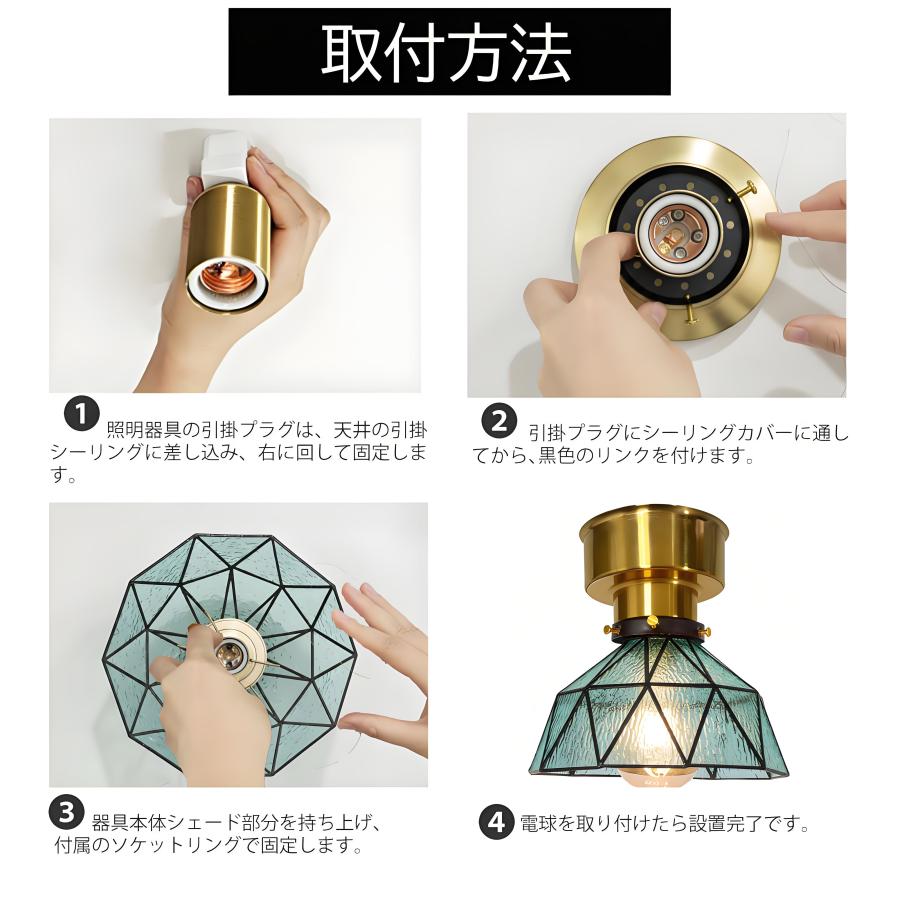 取付方法

1 照明器具の引掛プラグは、天井の引掛シーリングに差し込み、右に回して固定します。

2 引掛プラグにシーリングカバーに通してから、黒色のリンクを付けます。

3 器具本体シェード部分を持ち上げ、付属のソケットリングで固定します。

4 電球を取り付けたら設置完了です。