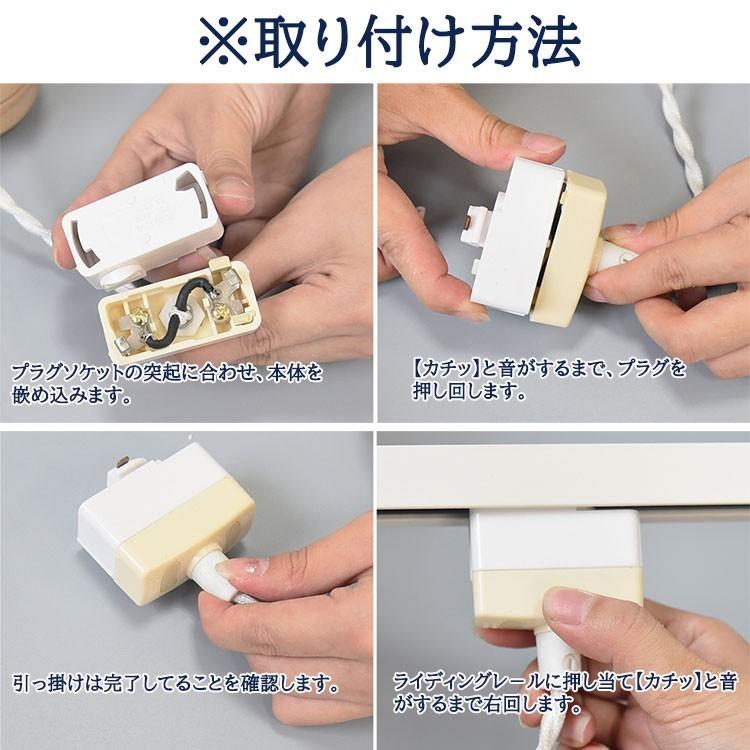 ※取り付け方法

プラグソケットの突起に合わせ、本体を嵌め込みます。

【カチッ】と音がするまで、プラグを押し回します。

引っ掛けは完了してることを確認します。

ライディングレールに押し当て【カチッ】と音がするまで右回します。