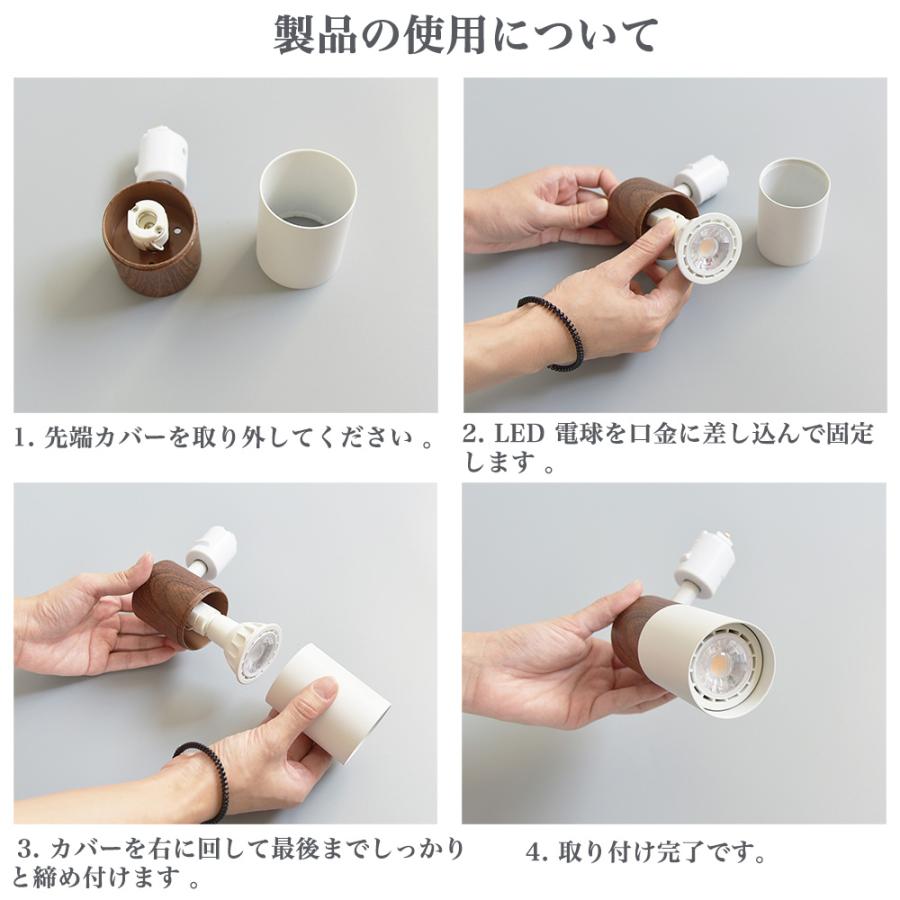 製品の使用について

1. 先端カバーを取り外してください 。

2. LED 電球を口金に差し込んで固定します 。

3. カバーを右に回して最後までしっかりと締め付けます 。

4. 取り付け完了です。