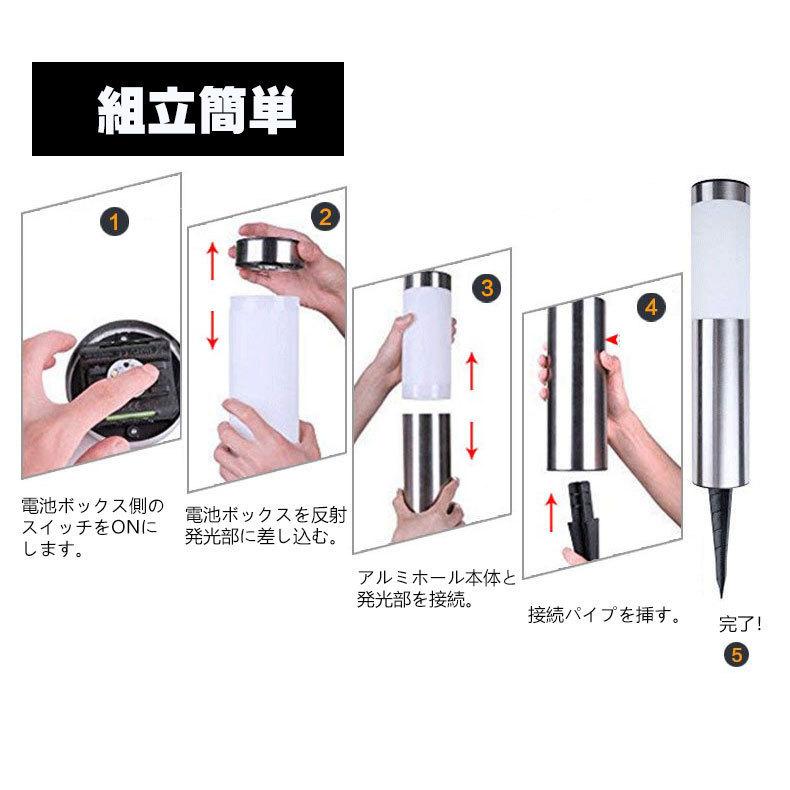 組立簡単

1

電池ボックス側のスイッチをONにします。

2

電池ボックスを反射発光部に差し込む。

3

アルミホール本体と発光部を接続。

4

接続パイプを挿す。

完了!

5