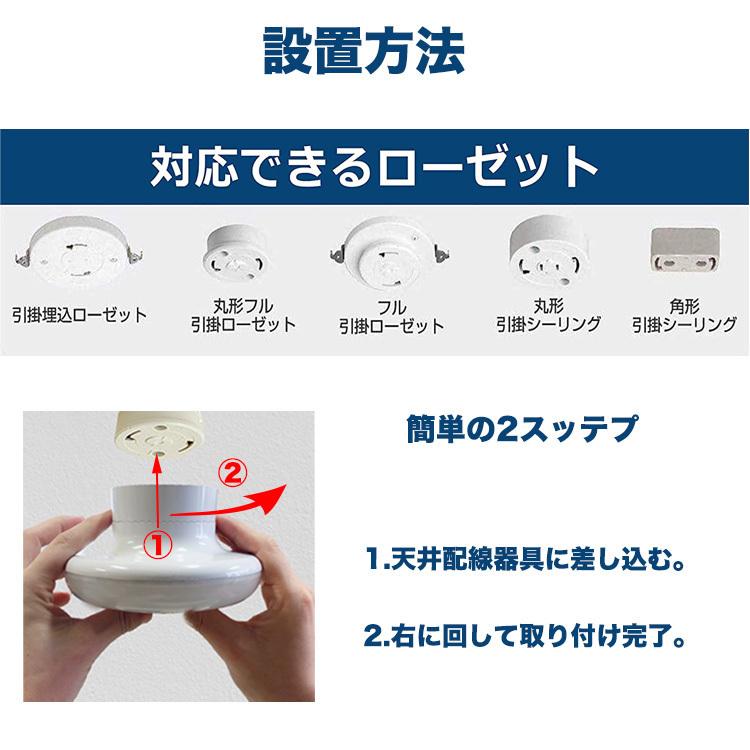 設置方法

対応できるローゼット

引掛埋込ローゼット

丸形フル
引掛ローゼット

フル
引掛ローゼット

丸形
引掛シーリング

角形
引掛シーリング

②

①

簡単の2スッテプ

1.天井配線器具に差し込む。

2.右に回して取り付け完了。