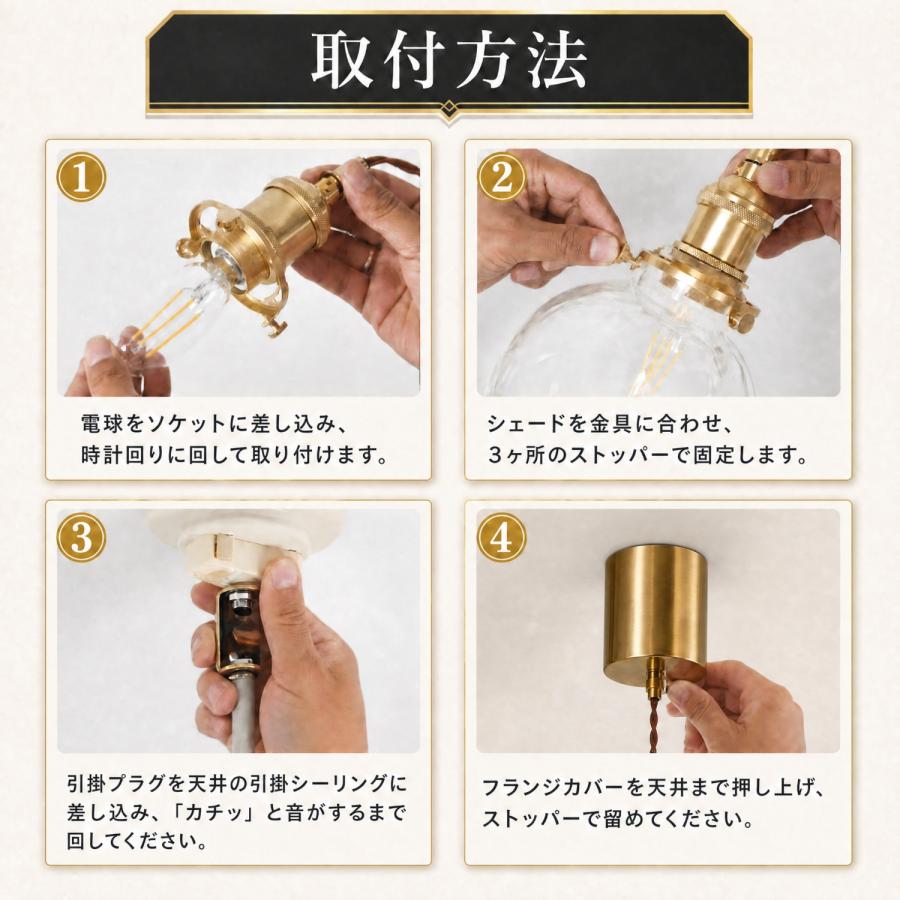 取付方法

1

電球をソケットに差し込み、時計回りに回して取り付けます。

2

シェードを金具に合わせ、3ヶ所のストッパーで固定します。

3

引掛プラグを天井の引掛シーリングに差し込み、「カチッ」と音がするまで回してください。

4

フランジカバーを天井まで押し上げ、ストッパーで留めてください。