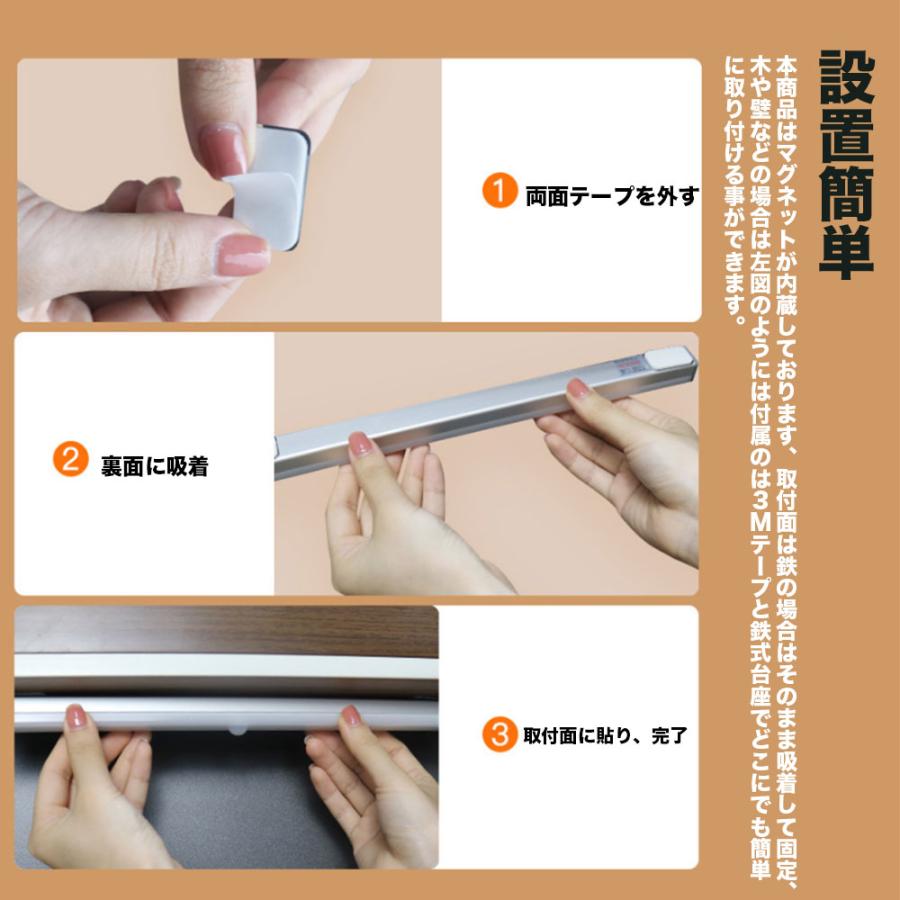 設置簡単

本商品はマグネットが内蔵しております、取付面は鉄の場合はそのまま吸着して固定、木や壁などの場合は左図のようには付属のは３Ｍテープと鉄式台座でどこにでも簡単に取り付ける事ができます。

1 両面テープを外す

2 裏面に吸着

3 取付面に貼り、完了