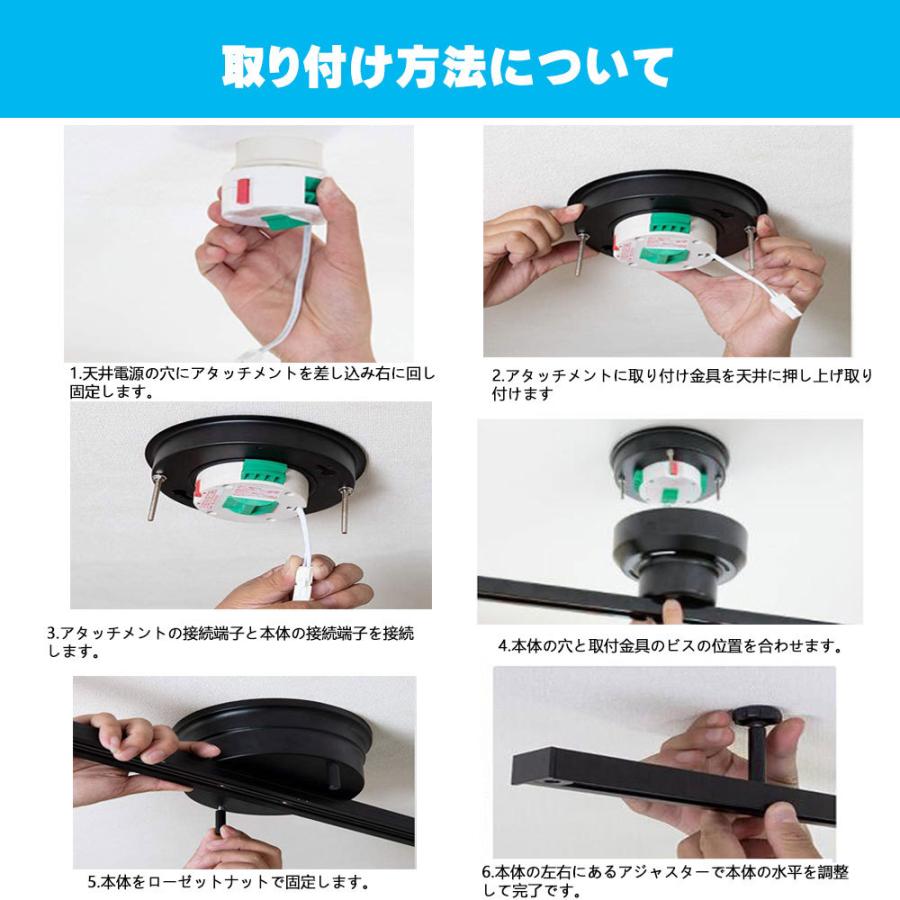 取り付け方法について

1.天井電源の穴にアタッチメントを差し込み右に回し固定します。

2.アタッチメントに取り付け金具を天井に押し上げ取り付けます

3.アタッチメントの接続端子と本体の接続端子を接続します。

4.本体の穴と取付金具のビスの位置を合わせます。

5.本体をローゼットナットで固定します。

6.本体の左右にあるアジャスターで本体の水平を調整して完了です。