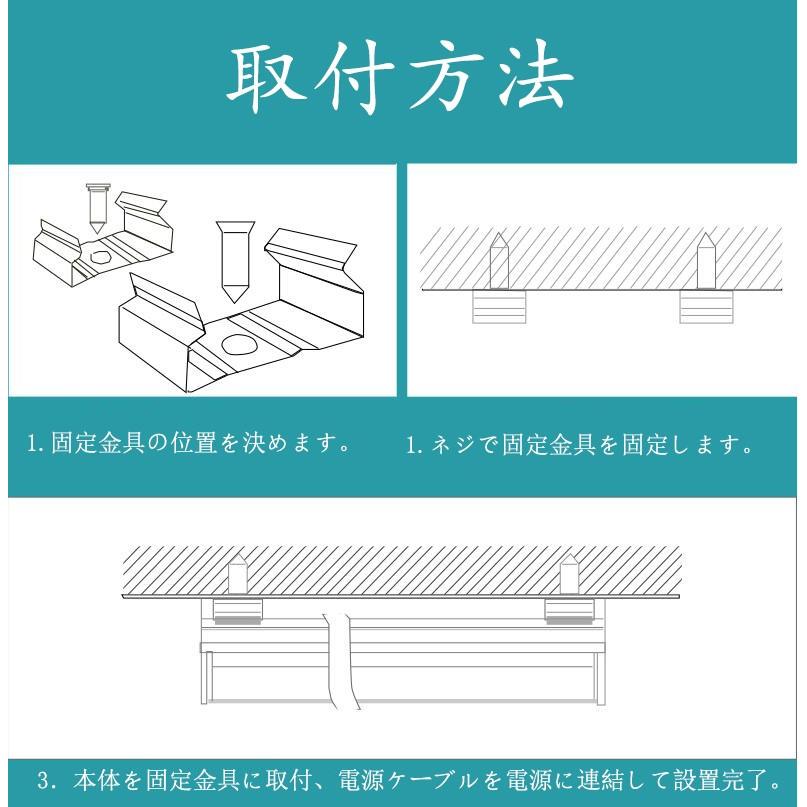 取付方法

1. 固定金具の位置を決めます。

1. ネジで固定金具を固定します。

3. 本体を固定金具に取付、電源ケーブルを電源に連結して設置完了。