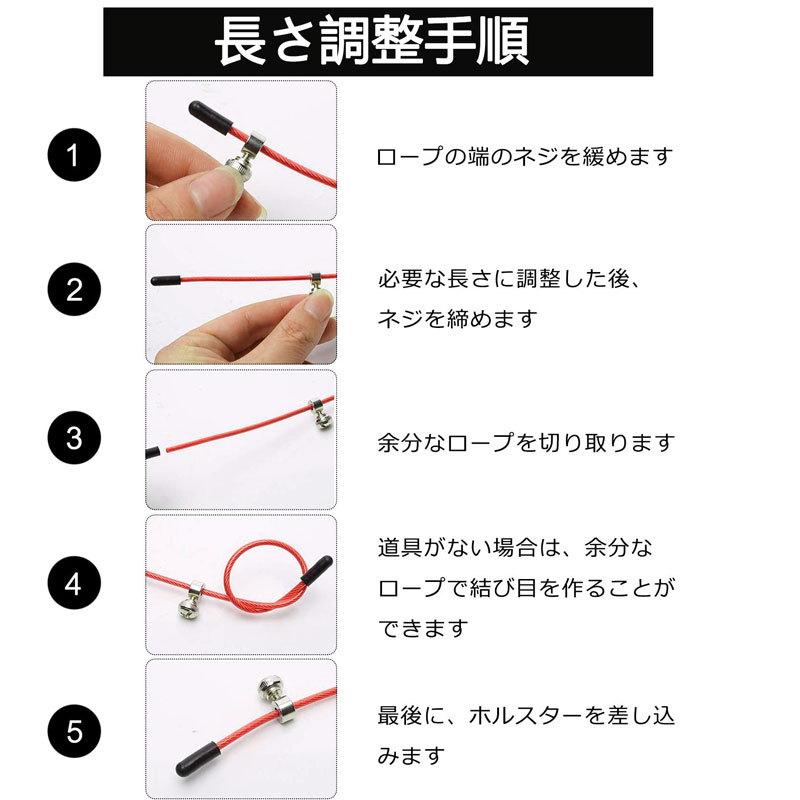 長さ調整手順

1

ロープの端のネジを緩めます

2

必要な長さに調整した後、ネジを締めます

3

余分なロープを切り取ります

4

道具がない場合は、余分なロープで結び目を作ることができます

5

最後に、ホルスターを差し込みます