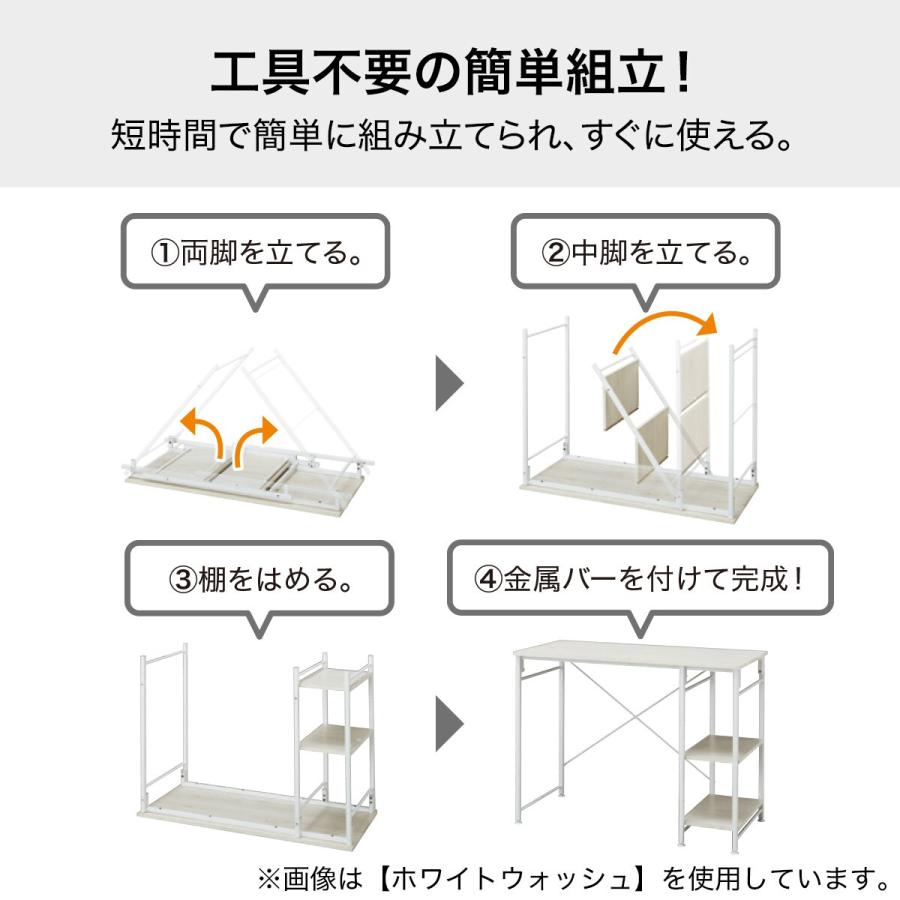 工具不要の簡単組立!
短時間で簡単に組み立てられ、すぐに使える。

①両脚を立てる。

②中脚を立てる。

③棚をはめる。

④金属バーを付けて完成!

※画像は【ホワイトウォッシュ】を使用しています。