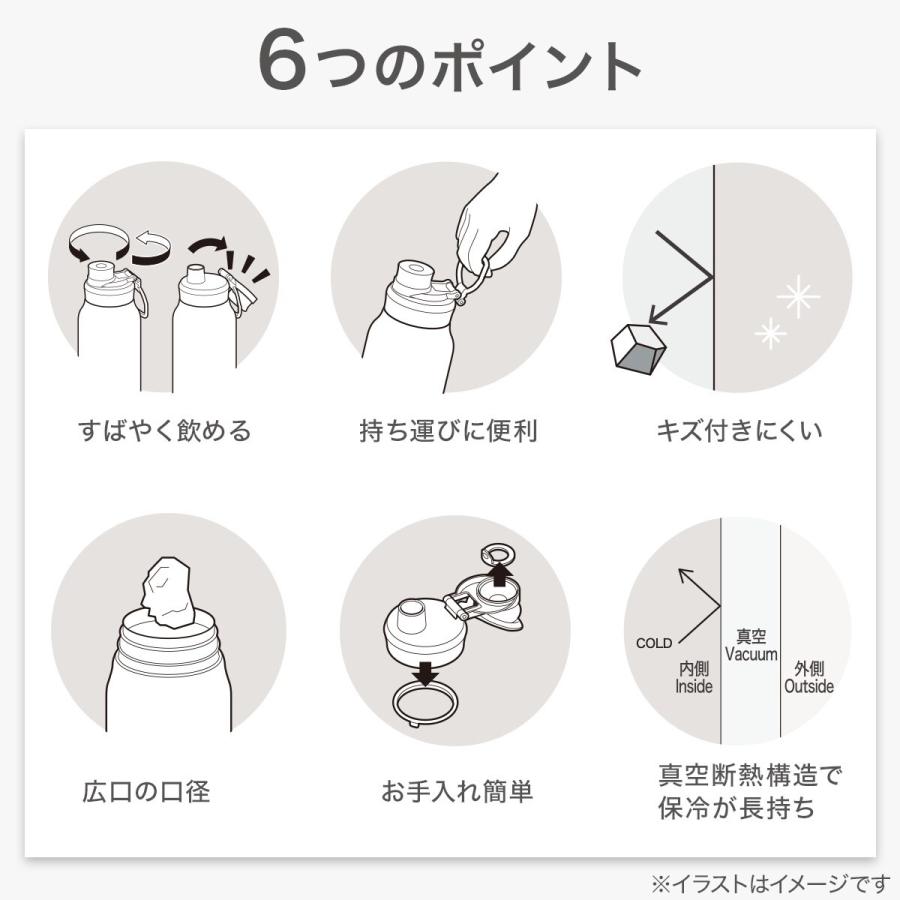 6つのポイント

すばやく飲める

持ち運びに便利

キズ付きにくい

広口の口径

お手入れ簡単

COLD
内側
Inside
真空
Vacuum
外側
Outside

真空断熱構造で保冷が長持ち

※イラストはイメージです