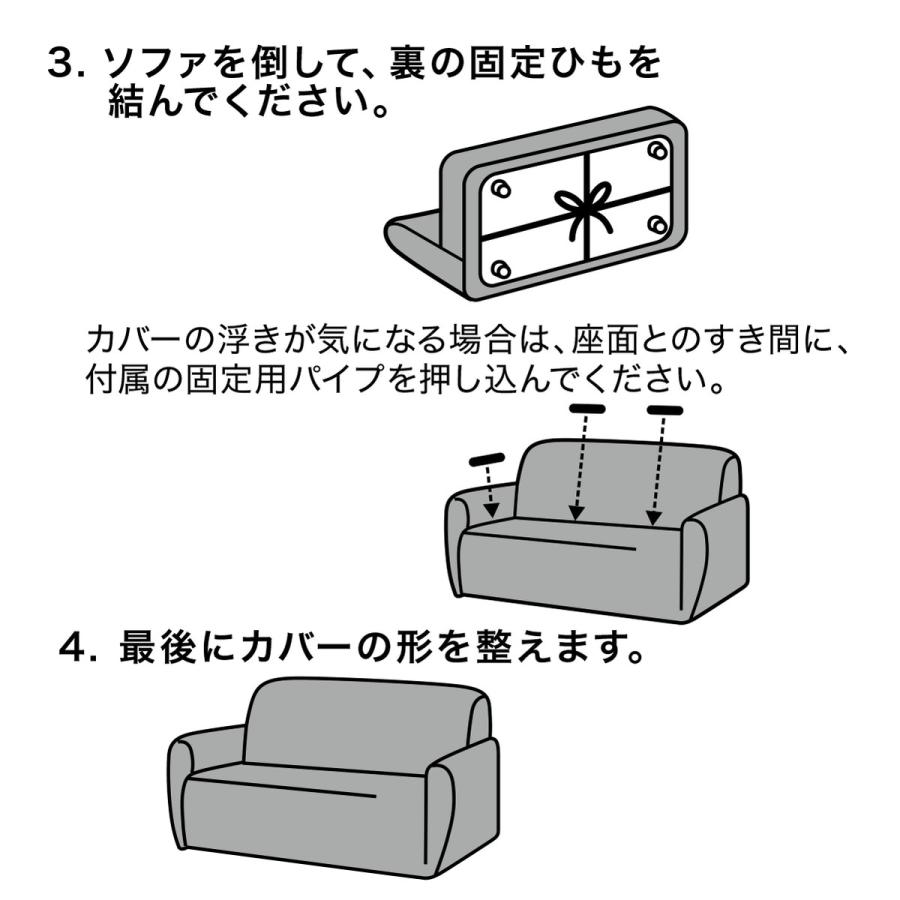 3. ソファを倒して、裏の固定ひもを結んでください。

カバーの浮きが気になる場合は、座面とのすき間に、付属の固定用パイプを押し込んでください。

4. 最後にカバーの形を整えます。