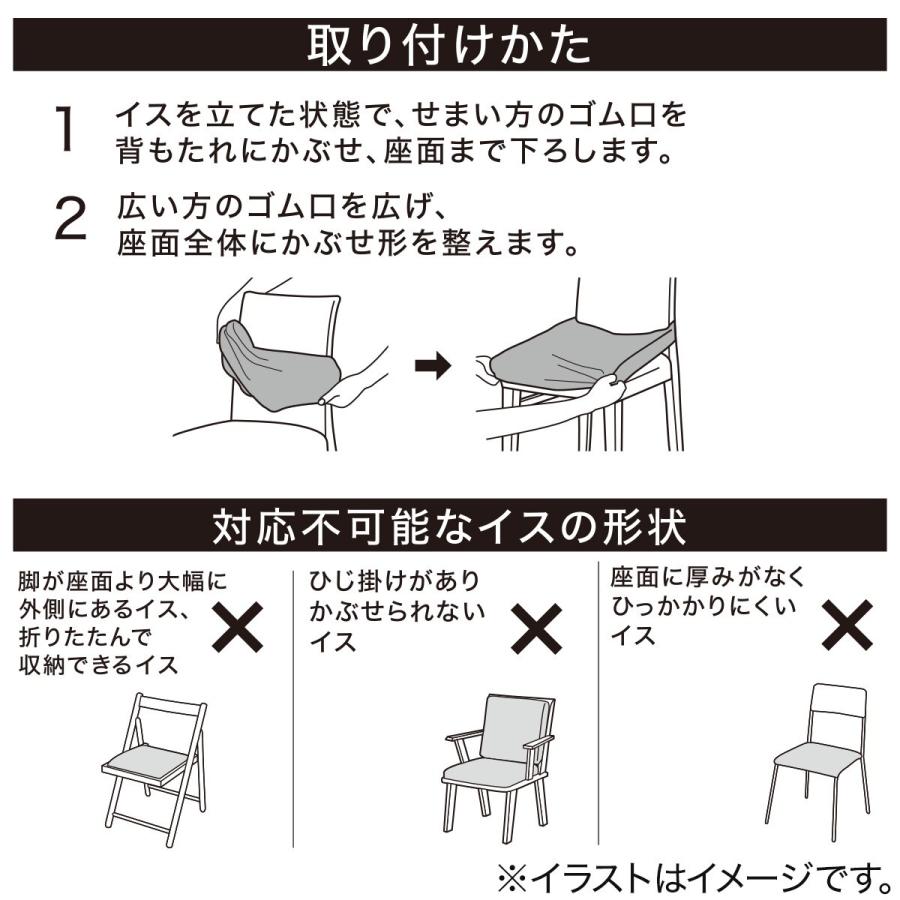 取り付けかた

1 イスを立てた状態で、せまい方のゴム口を背もたれにかぶせ、座面まで下ろします。

2 広い方のゴム口を広げ、座面全体にかぶせ形を整えます。

対応不可能なイスの形状

脚が座面より大幅に外側にあるイス、折りたたんで収納できるイス ✕

ひじ掛けがありかぶせられないイス ✕

座面に厚みがなくひっかかりにくいイス ✕

※イラストはイメージです。