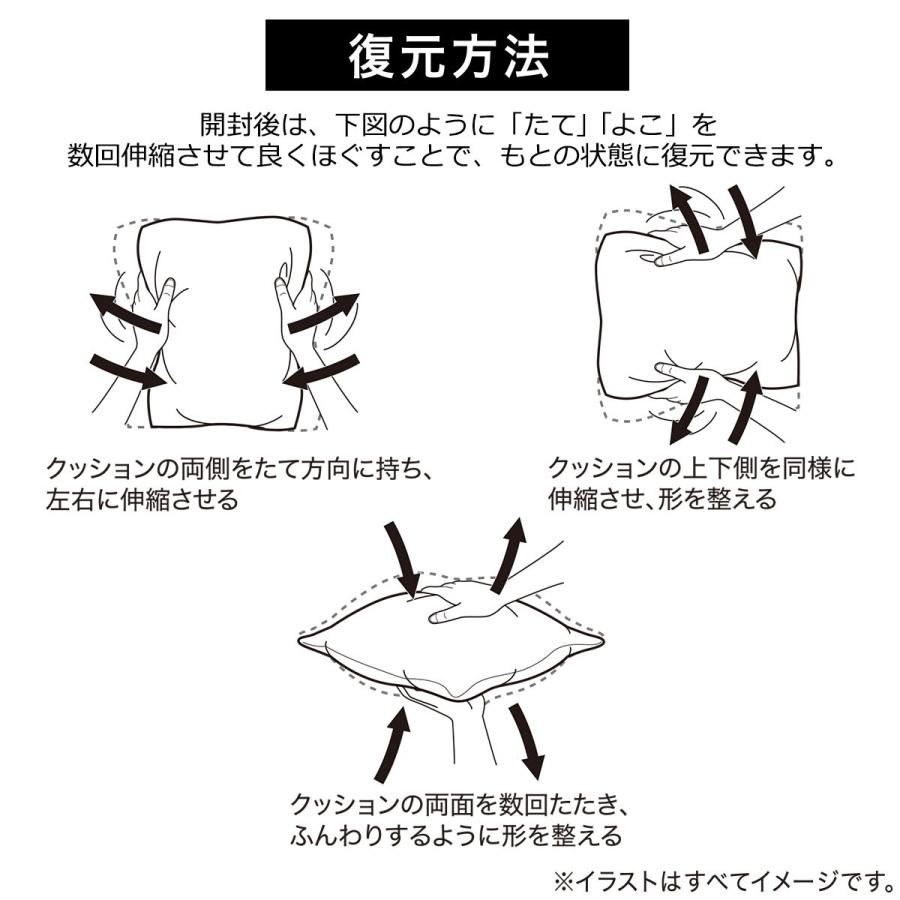 復元方法

開封後は、下図のように「たて」「よこ」を数回伸縮させて良くほぐすことで、もとの状態に復元できます。

クッションの両側をたて方向に持ち、左右に伸縮させる

クッションの上下側を同様に伸縮させ、形を整える

クッションの両面を数回たたき、ふんわりするように形を整える

※イラストはすべてイメージです。