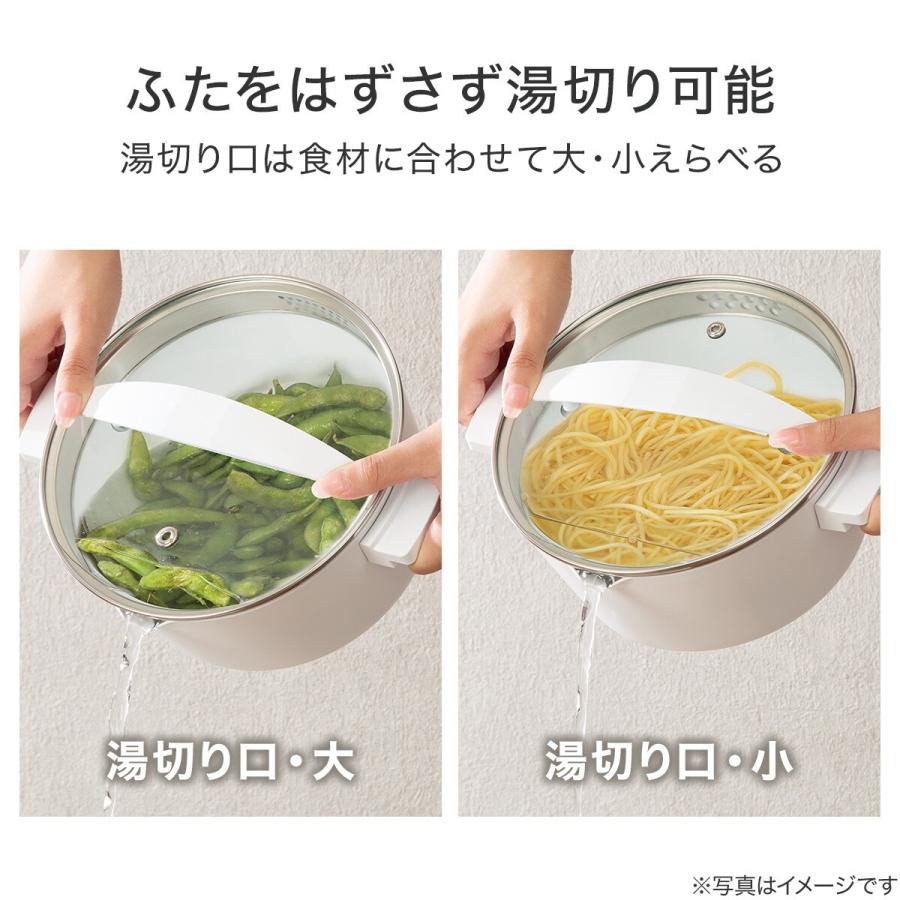 ふたをはずさず湯切り可能

湯切り口は食材に合わせて大・小えらべる

湯切り口・大

湯切り口・小

※写真はイメージです