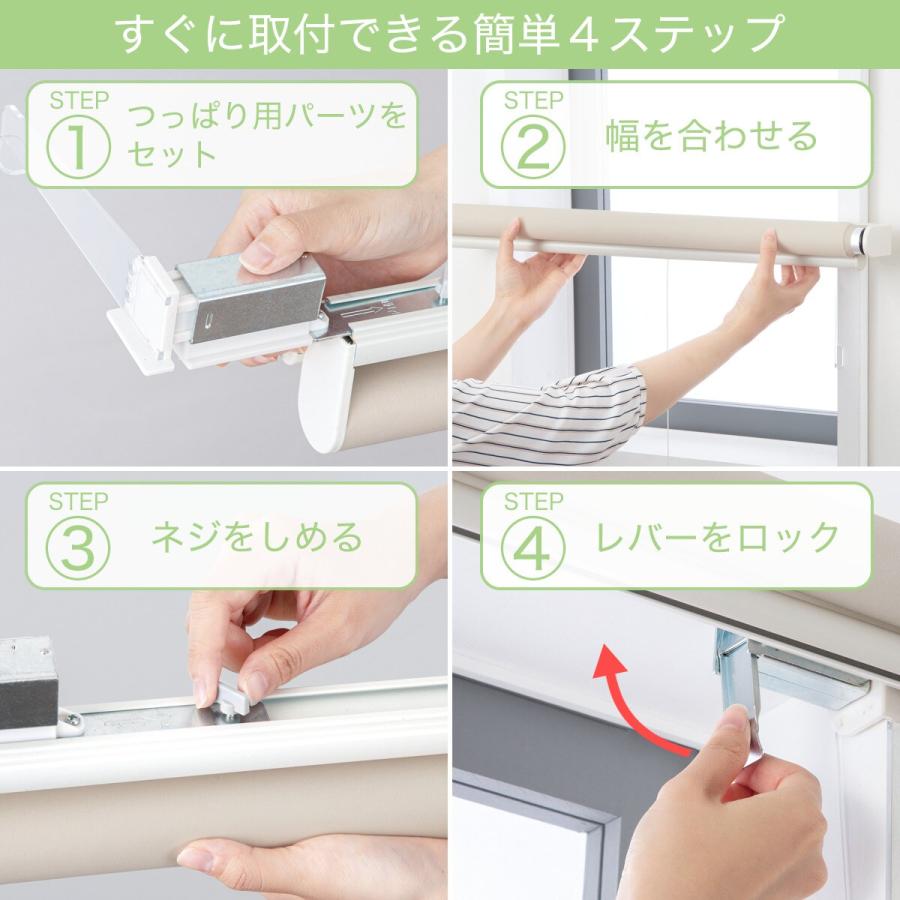 すぐに取付できる簡単４ステップ

STEP
①
つっぱり用パーツをセット

STEP
②
幅を合わせる

STEP
③
ネジをしめる

STEP
④
レバーをロック