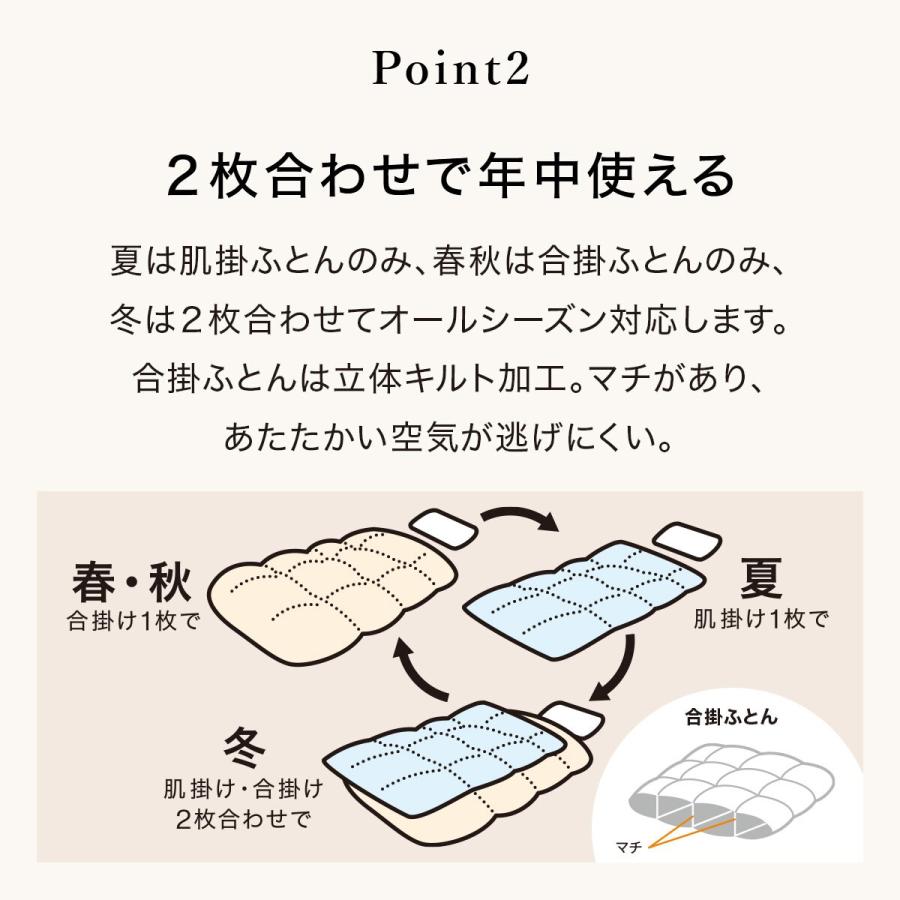 Point2

2枚合わせで年中使える

夏は肌掛ふとんのみ、春秋は合掛ふとんのみ、冬は2枚合わせてオールシーズン対応します。合掛ふとんは立体キルト加工。マチがあり、あたたかい空気が逃げにくい。

春・秋
合掛け1枚で

夏
肌掛け1枚で

冬
肌掛け・合掛け
2枚合わせで

合掛ふとん

マチ